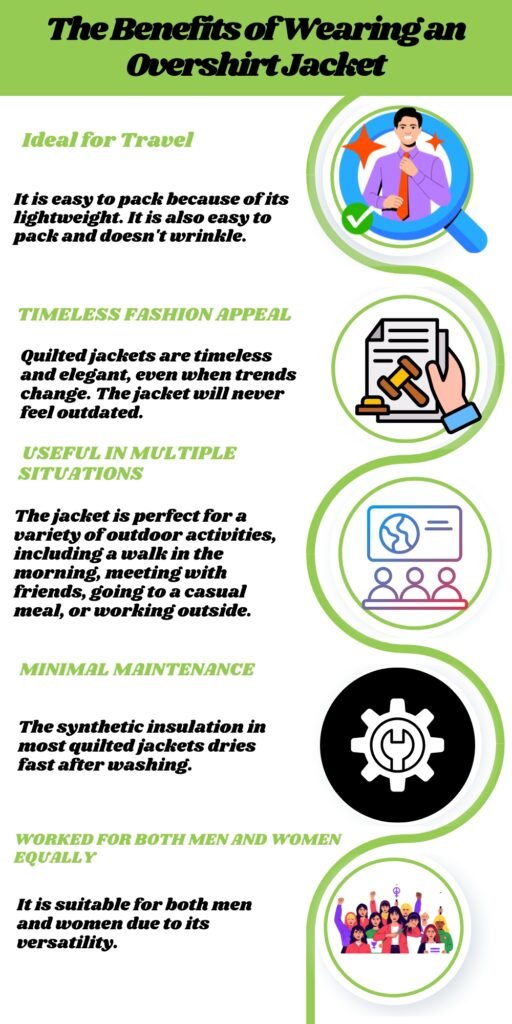 The Benefits of Wearing an Overshirt Jacket

Ideal for Travel

It is easy to pack because of its lightweight. It is also easy to pack and doesn't wrinkle.

TIMELESS FASHION APPEAL

Quilted jackets are timeless and elegant, even when trends change. The jacket will never feel outdated.

USEFUL IN MULTIPLE SITUATIONS

The jacket is perfect for a variety of outdoor activities, including a walk in the morning, meeting with friends, going to a casual meal, or working outside.

MINIMAL MAINTENANCE

The synthetic insulation in most quilted jackets dries fast after washing.

WORKED FOR BOTH MEN AND WOMEN EQUALLY

It is suitable for both men and women due to its versatility.