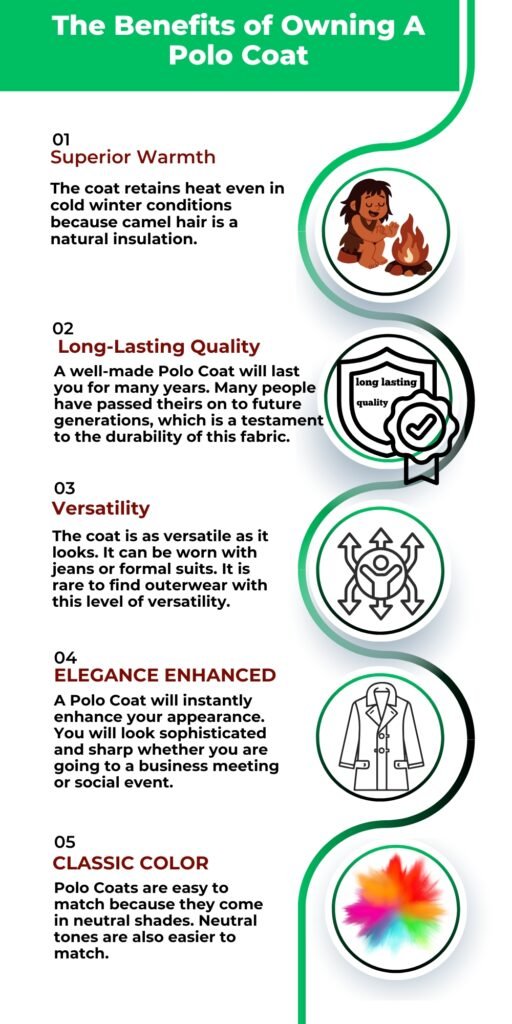 The Benefits of Owning A Polo Coat

01
Superior Warmth

The coat retains heat even in cold winter conditions because camel hair is a natural insulation.

02
Long-Lasting Quality

A well-made Polo Coat will last you for many years. Many people have passed theirs on to future generations, which is a testament to the durability of this fabric.

long lasting quality

03
Versatility

The coat is as versatile as it looks. It can be worn with jeans or formal suits. It is rare to find outerwear with this level of versatility.

04
ELEGANCE ENHANCED

A Polo Coat will instantly enhance your appearance. You will look sophisticated and sharp whether you are going to a business meeting or social event.

05
CLASSIC COLOR

Polo Coats are easy to match because they come in neutral shades. Neutral tones are also easier to match.