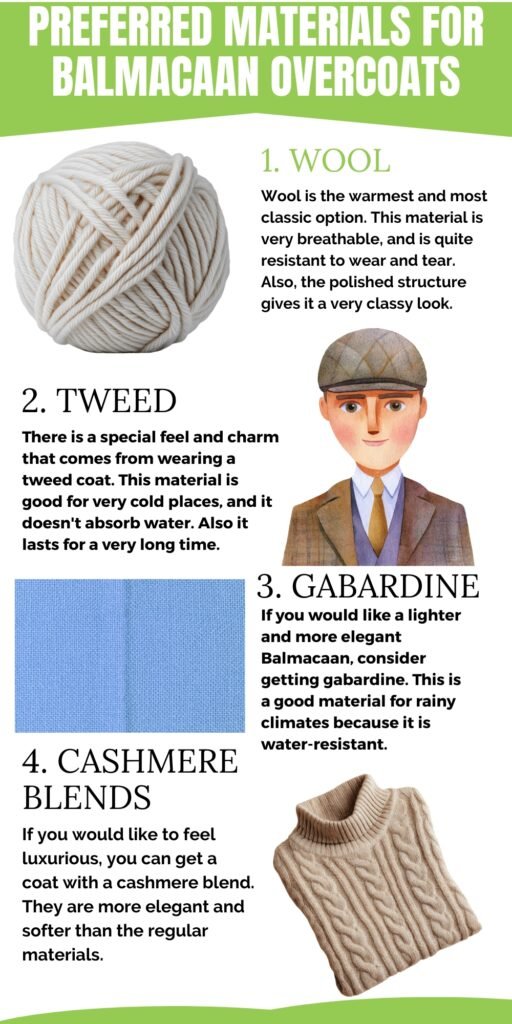 PREFERRED MATERIALS FOR BALMACAAN OVERCOATS

1. WOOL

Wool is the warmest and most classic option. This material is very breathable, and is quite resistant to wear and tear. Also, the polished structure gives it a very classy look.

2. TWEED

There is a special feel and charm that comes from wearing a tweed coat. This material is good for very cold places, and it doesn't absorb water. Also it lasts for a very long time.

3. GABARDINE

If you would like a lighter and more elegant Balmacaan, consider getting gabardine. This is a good material for rainy climates because it is water-resistant.

4. CASHMERE BLENDS

If you would like to feel luxurious, you can get a coat with a cashmere blend. They are more elegant and softer than the regular materials.