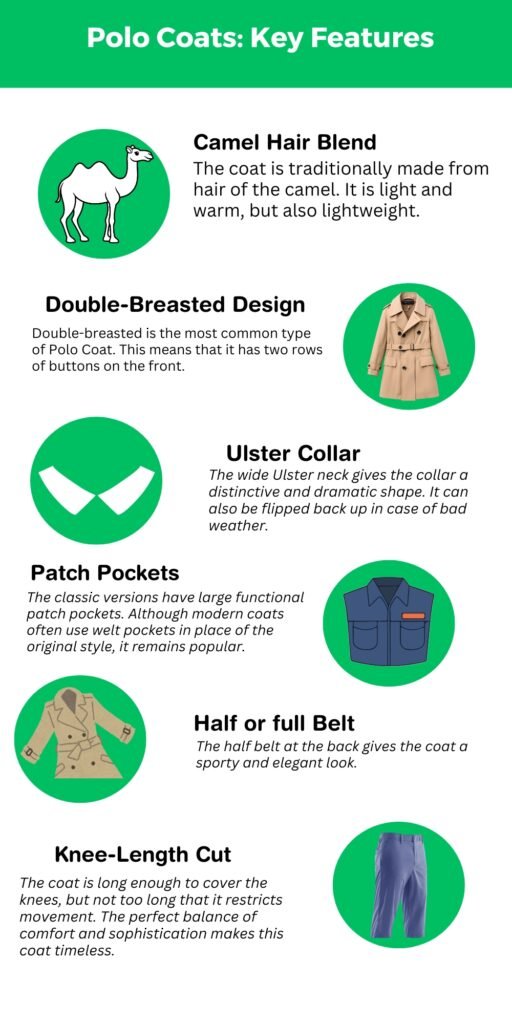 Polo Coats: Key Features

Camel Hair Blend

The coat is traditionally made from hair of the camel. It is light and warm, but also lightweight.

Double-Breasted Design

Double-breasted is the most common type of Polo Coat. This means that it has two rows of buttons on the front.

Ulster Collar

The wide Ulster neck gives the collar a distinctive and dramatic shape. It can also be flipped back up in case of bad weather.

Patch Pockets

The classic versions have large functional patch pockets. Although modern coats often use welt pockets in place of the original style, it remains popular.

Half or full Belt

The half belt at the back gives the coat a sporty and elegant look.

Knee-Length Cut

The coat is long enough to cover the knees, but not too long that it restricts movement. The perfect balance of comfort and sophistication makes this coat timeless.