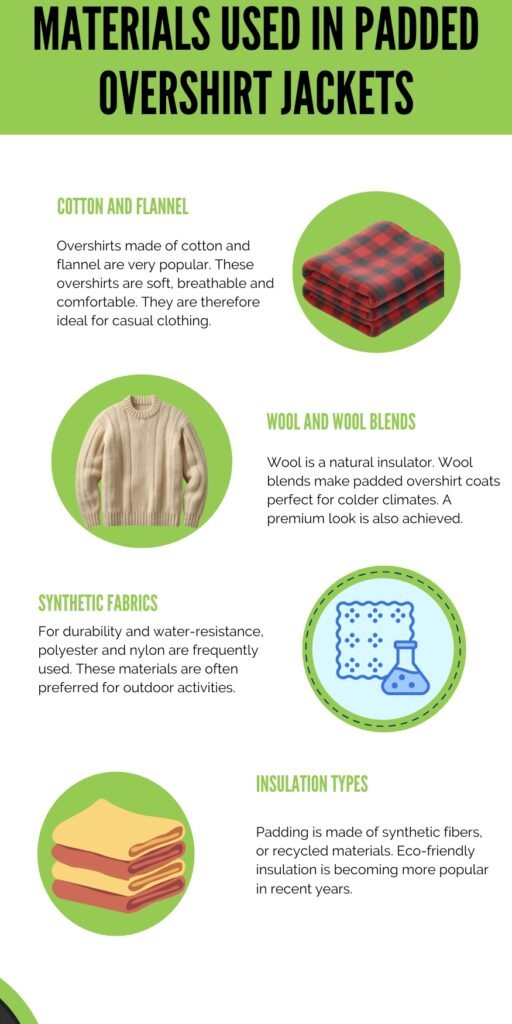 MATERIALS USED IN PADDED OVERSHIRT JACKETS

COTTON AND FLANNEL

Overshirts made of cotton and flannel are very popular. These overshirts are soft, breathable and comfortable. They are therefore ideal for casual clothing.

WOOL AND WOOL BLENDS

Wool is a natural insulator. Wool blends make padded overshirt coats perfect for colder climates. A premium look is also achieved.

SYNTHETIC FABRICS

For durability and water-resistance, polyester and nylon are frequently used. These materials are often preferred for outdoor activities.

INSULATION TYPES

Padding is made of synthetic fibers, or recycled materials. Eco-friendly insulation is becoming more popular in recent years.