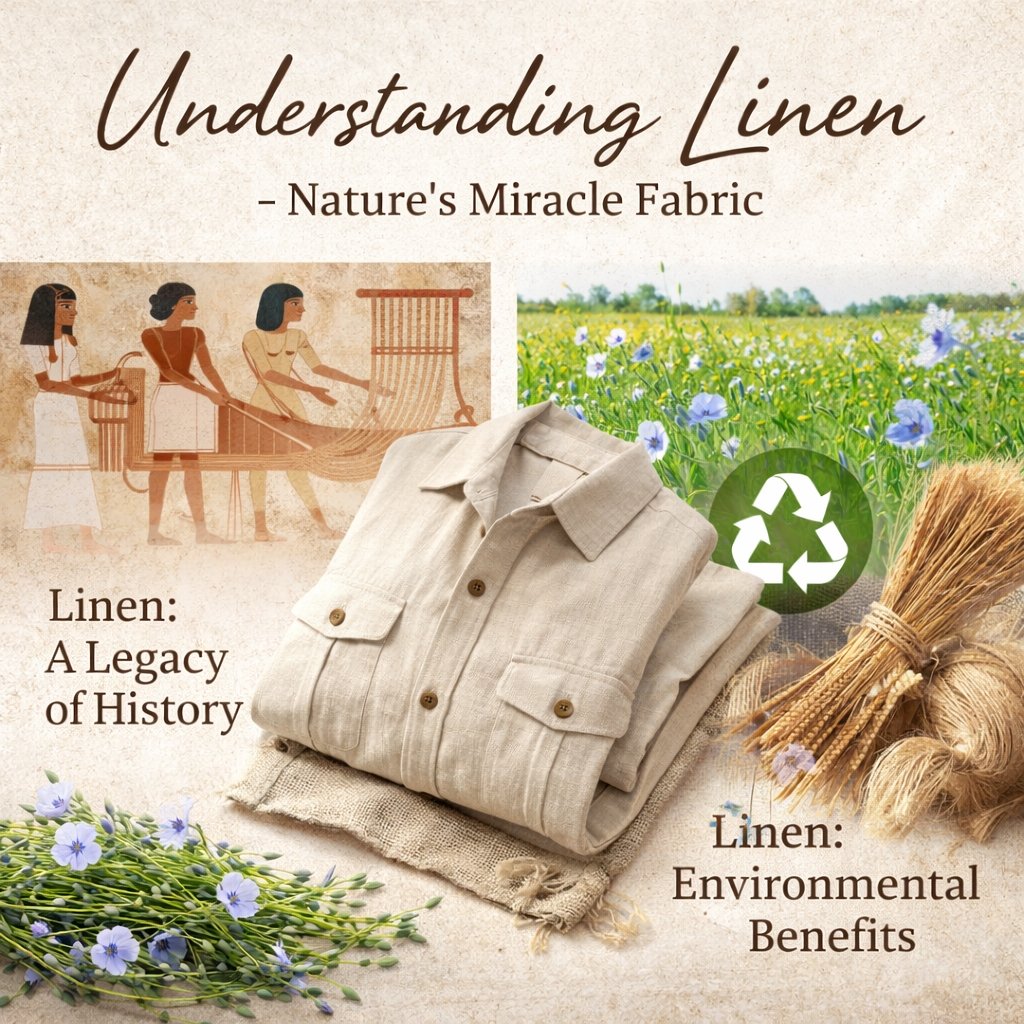 Understanding Linen
- Nature's Miracle Fabric

Linen: A Legacy of History

Linen: Environmental Benefits