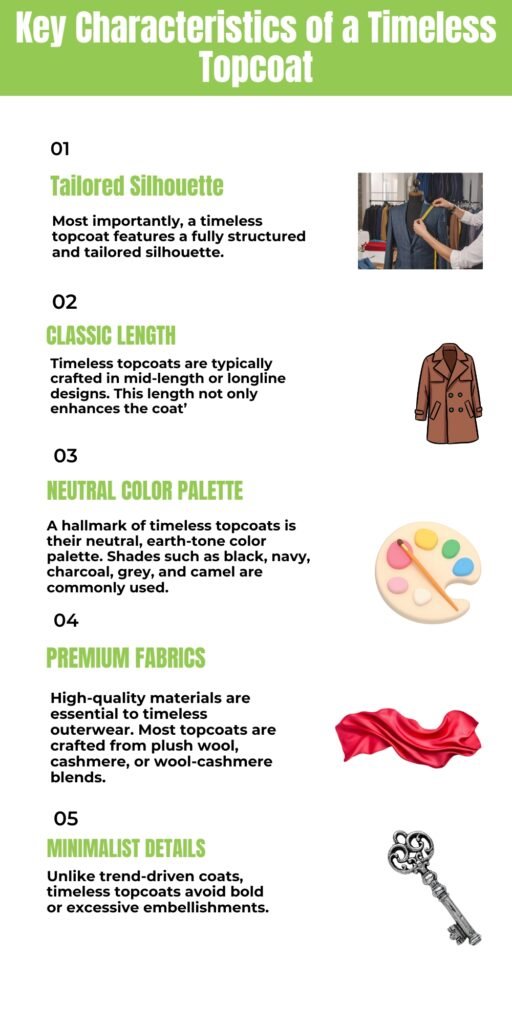 Key Characteristics of a Timeless Topcoat

01

Tailored Silhouette

Most importantly, a timeless topcoat features a fully structured and tailored silhouette.

02

CLASSIC LENGTH

Timeless topcoats are typically crafted in mid-length or longline designs. This length not only enhances the coat'

03

NEUTRAL COLOR PALETTE

A hallmark of timeless topcoats is their neutral, earth-tone color palette. Shades such as black, navy, charcoal, grey, and camel are commonly used.

04

PREMIUM FABRICS

High-quality materials are essential to timeless outerwear. Most topcoats are crafted from plush wool, cashmere, or wool-cashmere blends.

05

MINIMALIST DETAILS

Unlike trend-driven coats, timeless topcoats avoid bold or excessive embellishments.