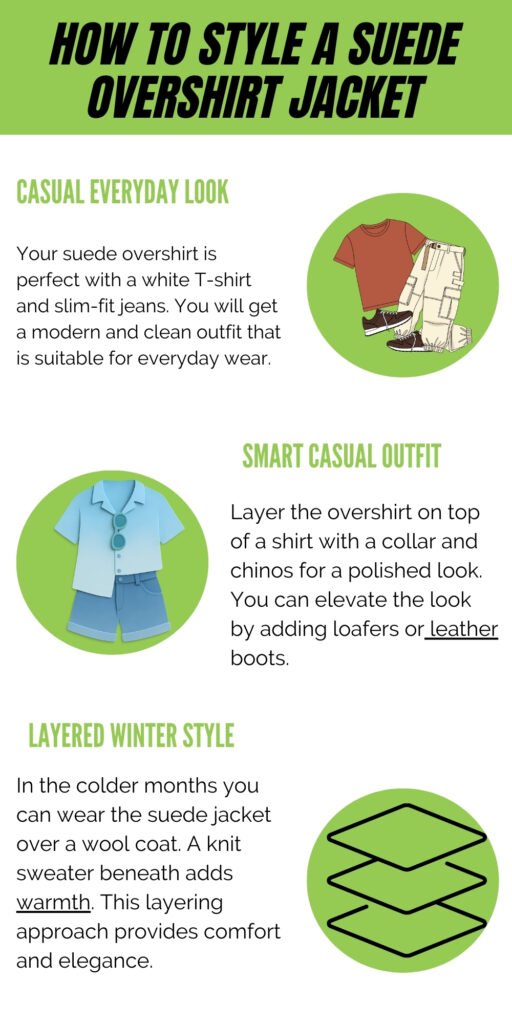 HOW TO STYLE A SUEDE OVERSHIRT JACKET

CASUAL EVERYDAY LOOK

Your suede overshirt is perfect with a white T-shirt and slim-fit jeans. You will get a modern and clean outfit that is suitable for everyday wear.

SMART CASUAL OUTFIT

Layer the overshirt on top of a shirt with a collar and chinos for a polished look. You can elevate the look by adding loafers or leather boots.

LAYERED WINTER STYLE

In the colder months you can wear the suede jacket over a wool coat. A knit sweater beneath adds warmth. This layering approach provides comfort and elegance.