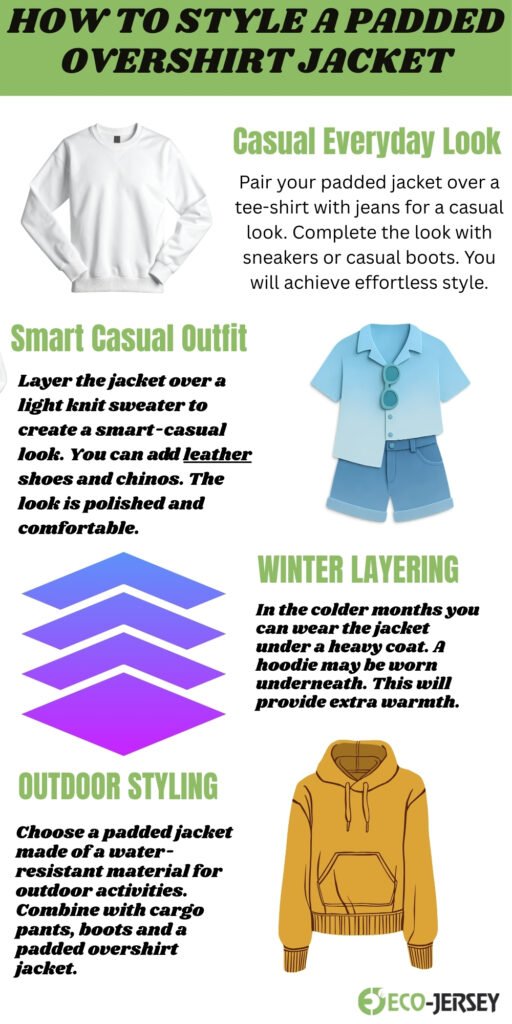 HOW TO STYLE A PADDED OVERSHIRT JACKET

Casual Everyday Look

Pair your padded jacket over a tee-shirt with jeans for a casual look. Complete the look with sneakers or casual boots. You will achieve effortless style.

Smart Casual Outfit

Layer the jacket over a light knit sweater to create a smart-casual look. You can add leather shoes and chinos. The look is polished and comfortable.

WINTER LAYERING

In the colder months you can wear the jacket under a heavy coat. A hoodie may be worn underneath. This will provide extra warmth.

OUTDOOR STYLING

Choose a padded jacket made of a water-resistant material for outdoor activities. Combine with cargo pants, boots and a padded overshirt jacket.

ECO-JERSEY