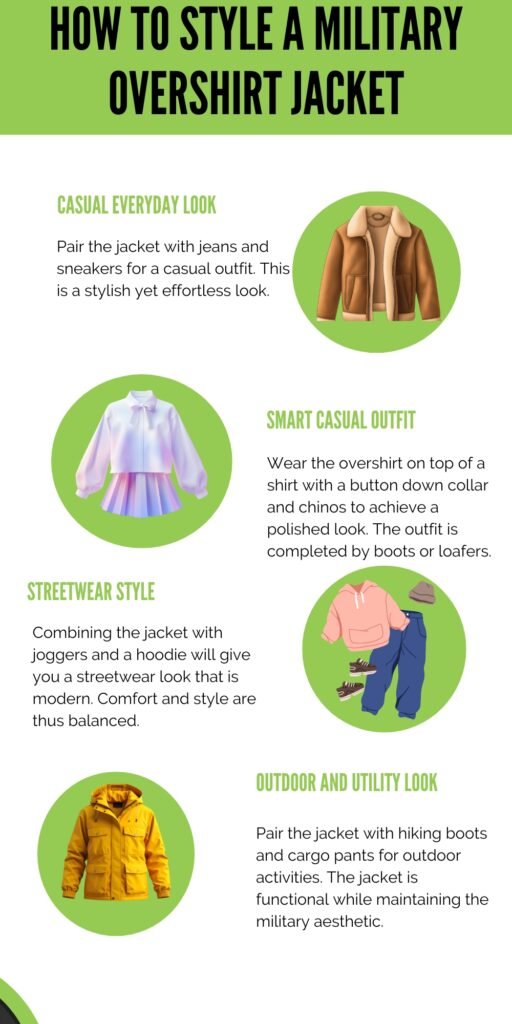 HOW TO STYLE A MILITARY OVERSHIRT JACKET

CASUAL EVERYDAY LOOK

Pair the jacket with jeans and sneakers for a casual outfit. This is a stylish yet effortless look.

SMART CASUAL OUTFIT

Wear the overshirt on top of a shirt with a button down collar and chinos to achieve a polished look. The outfit is completed by boots or loafers.

STREETWEAR STYLE

Combining the jacket with joggers and a hoodie will give you a streetwear look that is modern. Comfort and style are thus balanced.

OUTDOOR AND UTILITY LOOK

Pair the jacket with hiking boots and cargo pants for outdoor activities. The jacket is functional while maintaining the military aesthetic.