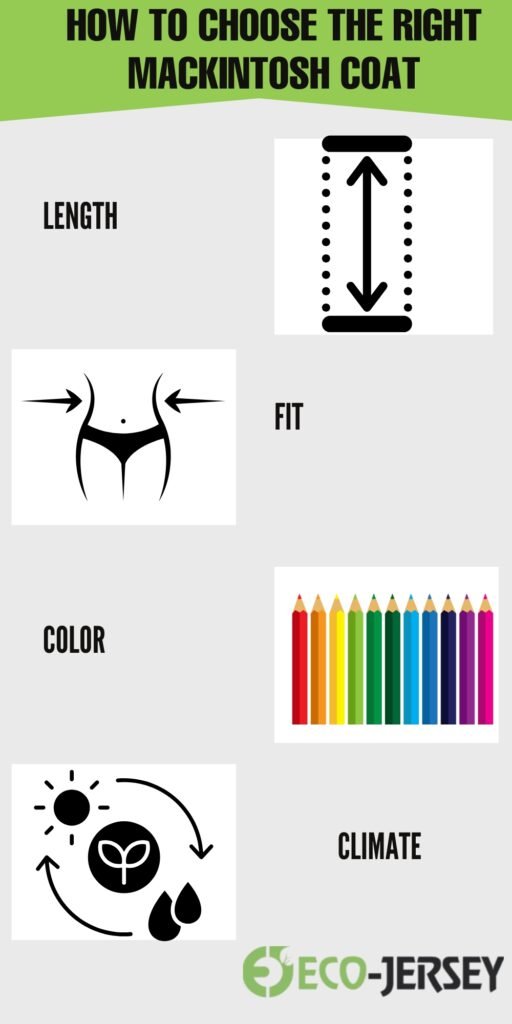 HOW TO CHOOSE THE RIGHT MACKINTOSH COAT

LENGTH

FIT

COLOR

CLIMATE

ECO-JERSEY