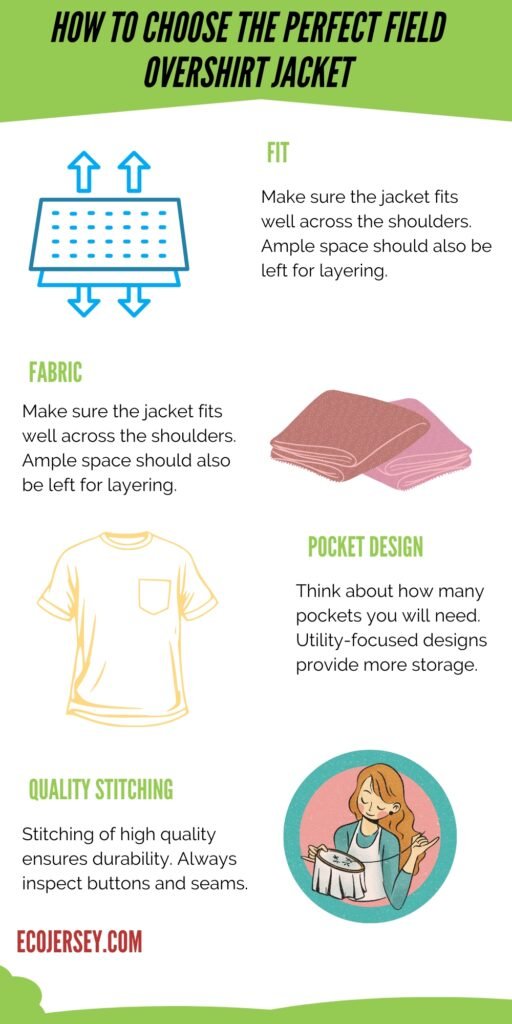 HOW TO CHOOSE THE PERFECT FIELD OVERSHIRT JACKET

FIT

Make sure the jacket fits well across the shoulders. Ample space should also be left for layering.

FABRIC

Make sure the jacket fits well across the shoulders. Ample space should also be left for layering.

POCKET DESIGN

Think about how many pockets you will need. Utility-focused designs provide more storage.

QUALITY STITCHING

Stitching of high quality ensures durability. Always inspect buttons and seams.

ECOJERSEY.COM