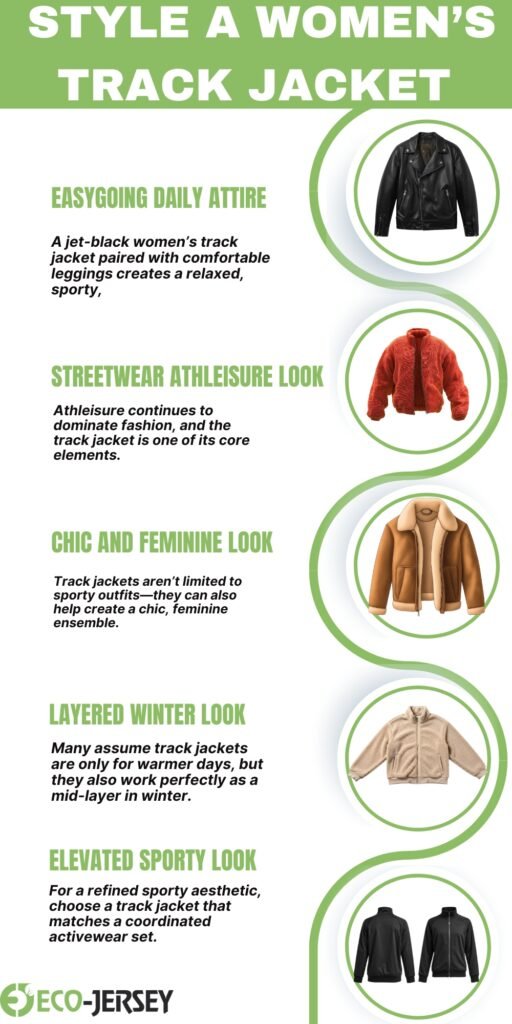 STYLE A WOMEN'S TRACK JACKET

EASYGOING DAILY ATTIRE

A jet-black women's track jacket paired with comfortable leggings creates a relaxed, sporty,

STREETWEAR ATHLEISURE LOOK

Athleisure continues to dominate fashion, and the track jacket is one of its core elements.

CHIC AND FEMININE LOOK

Track jackets aren't limited to sporty outfits—they can also help create a chic, feminine ensemble.

LAYERED WINTER LOOK

Many assume track jackets are only for warmer days, but they also work perfectly as a mid-layer in winter.

ELEVATED SPORTY LOOK

For a refined sporty aesthetic, choose a track jacket that matches a coordinated activewear set.

ECO-JERSEY