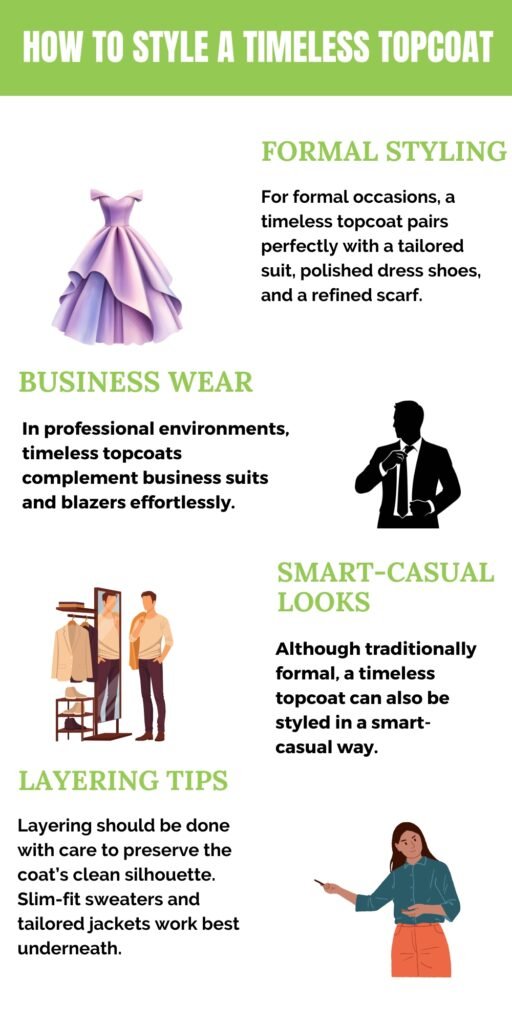 HOW TO STYLE A TIMELESS TOPCOAT

FORMAL STYLING

For formal occasions, a timeless topcoat pairs perfectly with a tailored suit, polished dress shoes, and a refined scarf.

BUSINESS WEAR

In professional environments, timeless topcoats complement business suits and blazers effortlessly.

SMART-CASUAL LOOKS

Although traditionally formal, a timeless topcoat can also be styled in a smart-casual way.

LAYERING TIPS

Layering should be done with care to preserve the coat's clean silhouette. Slim-fit sweaters and tailored jackets work best underneath.