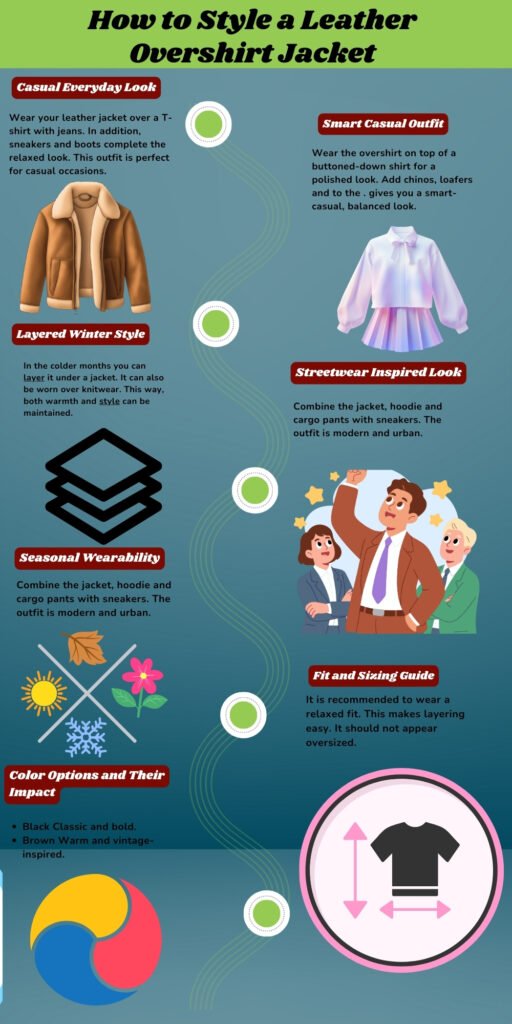 How to Style a Leather Overshirt Jacket

Casual Everyday Look

Wear your leather jacket over a T-shirt with jeans. In addition, sneakers and boots complete the relaxed look. This outfit is perfect for casual occasions.

Smart Casual Outfit

Wear the overshirt on top of a buttoned-down shirt for a polished look. Add chinos, loafers and to the . gives you a smart-casual, balanced look.

Layered Winter Style

In the colder months you can layer it under a jacket. It can also be worn over knitwear. This way, both warmth and style can be maintained.

Streetwear Inspired Look

Combine the jacket, hoodie and cargo pants with sneakers. The outfit is modern and urban.

Seasonal Wearability

Combine the jacket, hoodie and cargo pants with sneakers. The outfit is modern and urban.

Fit and Sizing Guide

It is recommended to wear a relaxed fit. This makes layering easy. It should not appear oversized.

Color Options and Their Impact

- Black Classic and bold.
- Brown Warm and vintage-inspired.