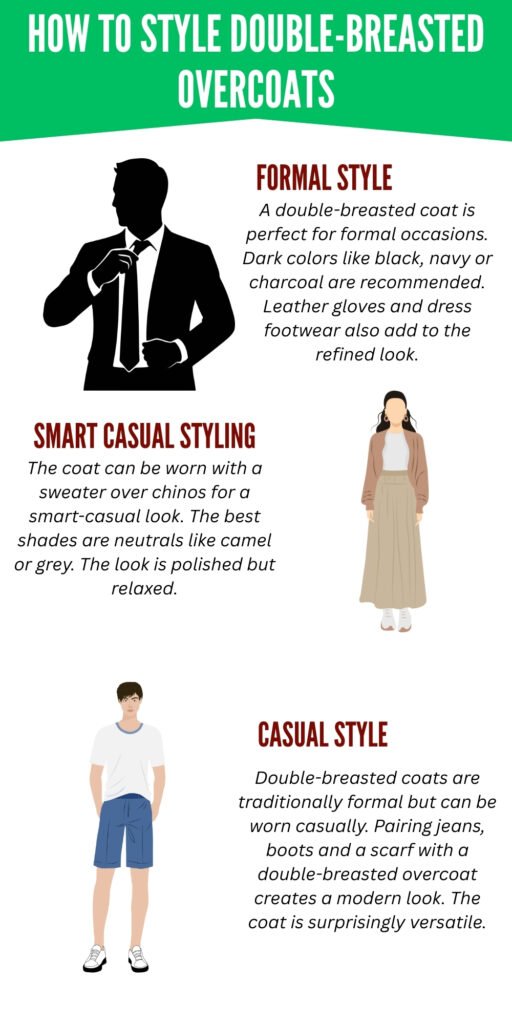 HOW TO STYLE DOUBLE-BREASTED OVERCOATS

FORMAL STYLE

A double-breasted coat is perfect for formal occasions. Dark colors like black, navy or charcoal are recommended. Leather gloves and dress footwear also add to the refined look.

SMART CASUAL STYLING

The coat can be worn with a sweater over chinos for a smart-casual look. The best shades are neutrals like camel or grey. The look is polished but relaxed.

CASUAL STYLE

Double-breasted coats are traditionally formal but can be worn casually. Pairing jeans, boots and a scarf with a double-breasted overcoat creates a modern look. The coat is surprisingly versatile.