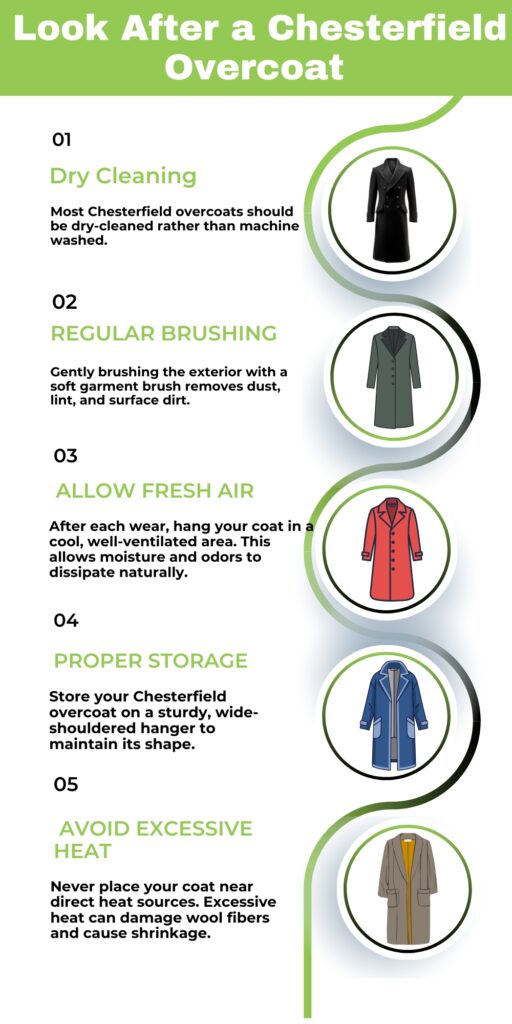 Look After a Chesterfield Overcoat

01

Dry Cleaning

Most Chesterfield overcoats should be dry-cleaned rather than machine washed.

02

REGULAR BRUSHING

Gently brushing the exterior with a soft garment brush removes dust, lint, and surface dirt.

03

ALLOW FRESH AIR

After each wear, hang your coat in a cool, well-ventilated area. This allows moisture and odors to dissipate naturally.

04

PROPER STORAGE

Store your Chesterfield overcoat on a sturdy, wide-shouldered hanger to maintain its shape.

05

AVOID EXCESSIVE HEAT

Never place your coat near direct heat sources. Excessive heat can damage wool fibers and cause shrinkage.