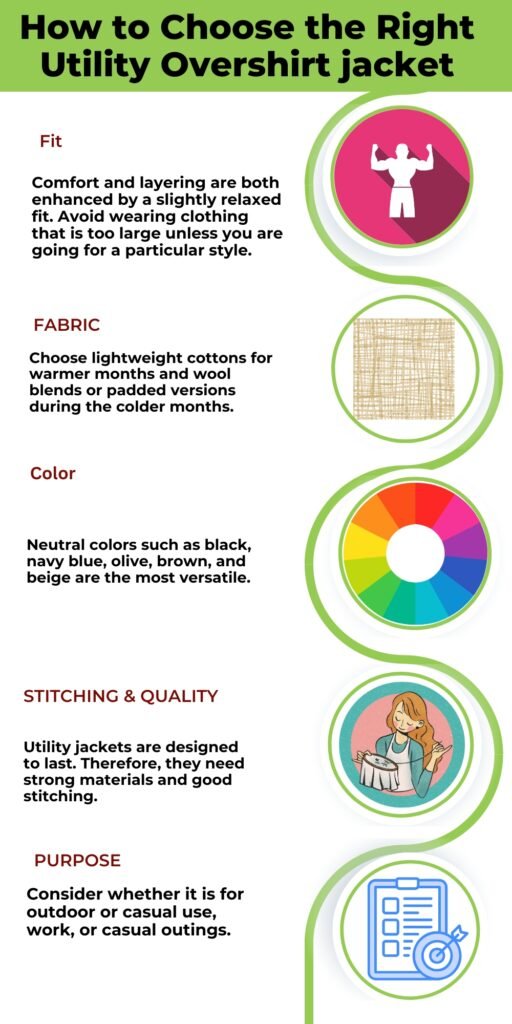 How to Choose the Right Utility Overshirt jacket

Fit

Comfort and layering are both enhanced by a slightly relaxed fit. Avoid wearing clothing that is too large unless you are going for a particular style.

FABRIC

Choose lightweight cottons for warmer months and wool blends or padded versions during the colder months.

Color

Neutral colors such as black, navy blue, olive, brown, and beige are the most versatile.

STITCHING & QUALITY

Utility jackets are designed to last. Therefore, they need strong materials and good stitching.

PURPOSE

Consider whether it is for outdoor or casual use, work, or casual outings.