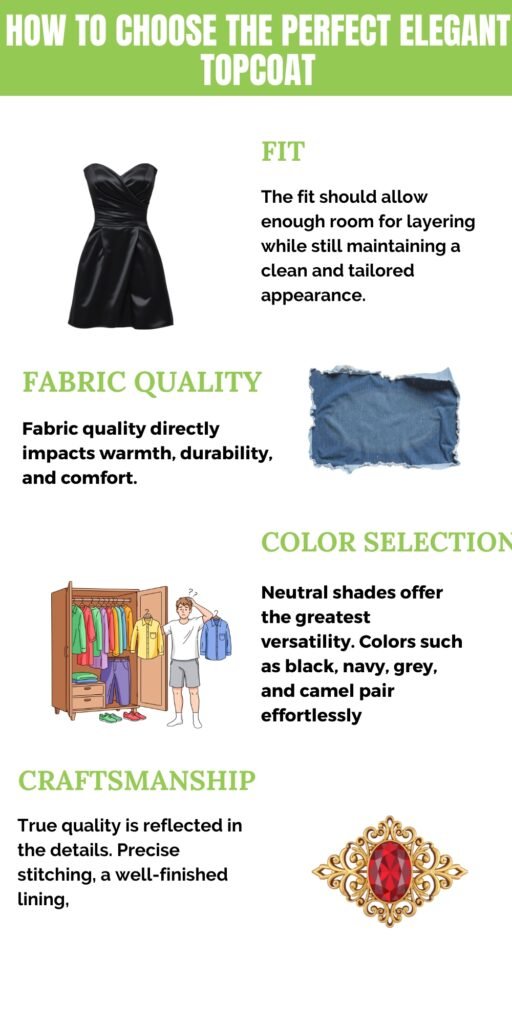 HOW TO CHOOSE THE PERFECT ELEGANT TOPCOAT

FIT

The fit should allow enough room for layering while still maintaining a clean and tailored appearance.

FABRIC QUALITY

Fabric quality directly impacts warmth, durability, and comfort.

COLOR SELECTION

Neutral shades offer the greatest versatility. Colors such as black, navy, grey, and camel pair effortlessly

CRAFTSMANSHIP

True quality is reflected in the details. Precise stitching, a well-finished lining,