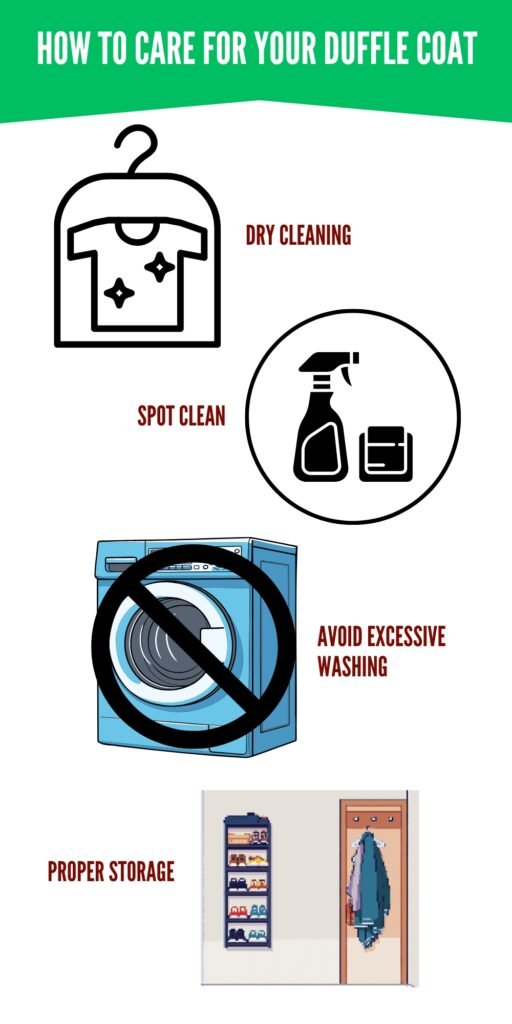 HOW TO CARE FOR YOUR DUFFLE COAT

DRY CLEANING

SPOT CLEAN

AVOID EXCESSIVE WASHING

PROPER STORAGE