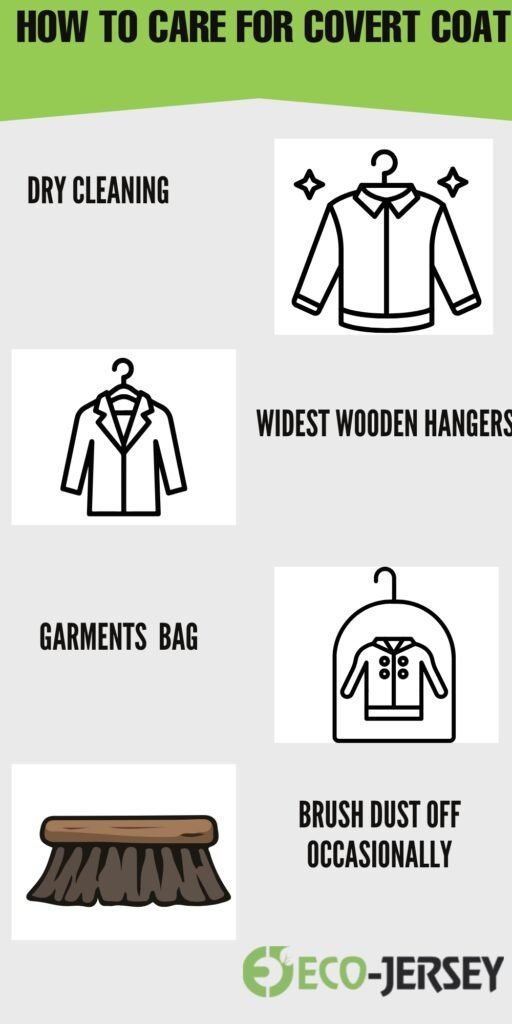 HOW TO CARE FOR COVERT COAT

DRY CLEANING

WIDEST WOODEN HANGERS

GARMENTS BAG

BRUSH DUST OFF OCCASIONALLY

ECO-JERSEY