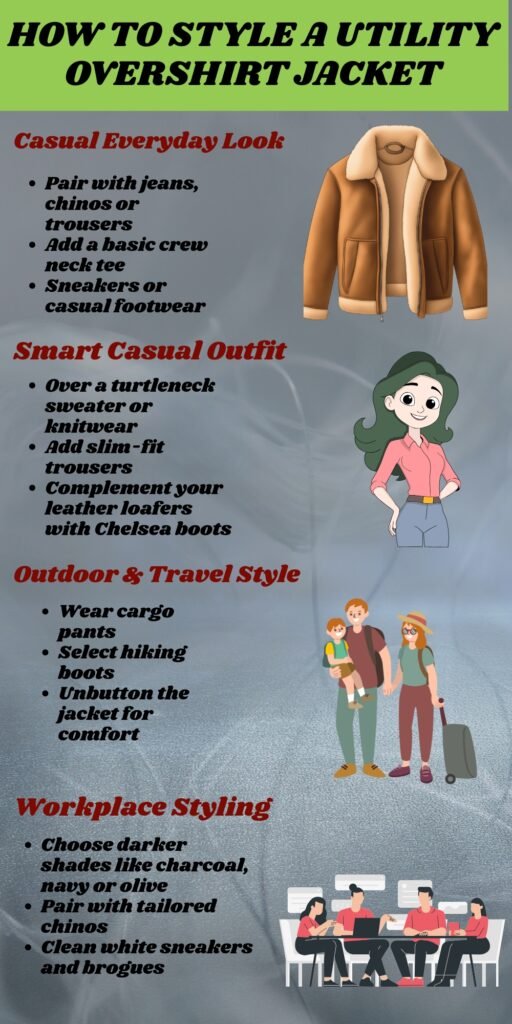 HOW TO STYLE A UTILITY OVERSHIRT JACKET

Casual Everyday Look

- Pair with jeans, chinos or trousers
- Add a basic crew neck tee
- Sneakers or casual footwear

Smart Casual Outfit

- Over a turtleneck sweater or knitwear
- Add slim-fit trousers
- Complement your leather loafers with Chelsea boots

Outdoor & Travel Style

- Wear cargo pants
- Select hiking boots
- Unbutton the jacket for comfort

Workplace Styling

- Choose darker shades like charcoal, navy or olive
- Pair with tailored chinos
- Clean white sneakers and brogues