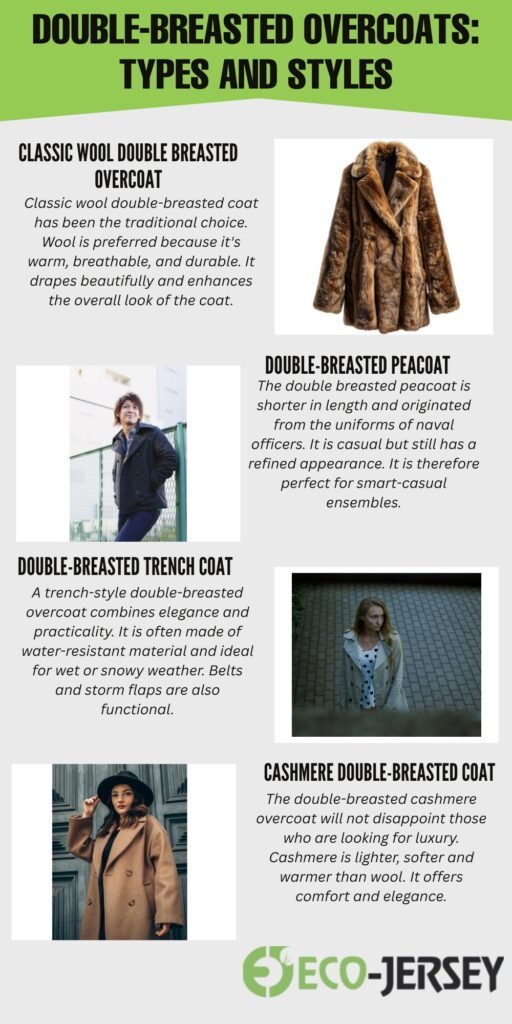 DOUBLE-BREASTED OVERCOATS: TYPES AND STYLES

CLASSIC WOOL DOUBLE BREASTED OVERCOAT

Classic wool double-breasted coat has been the traditional choice. Wool is preferred because it's warm, breathable, and durable. It drapes beautifully and enhances the overall look of the coat.

DOUBLE-BREASTED PEACOAT

The double breasted peacoat is shorter in length and originated from the uniforms of naval officers. It is casual but still has a refined appearance. It is therefore perfect for smart-casual ensembles.

DOUBLE-BREASTED TRENCH COAT

A trench-style double-breasted overcoat combines elegance and practicality. It is often made of water-resistant material and ideal for wet or snowy weather. Belts and storm flaps are also functional.

CASHMERE DOUBLE-BREASTED COAT

The double-breasted cashmere overcoat will not disappoint those who are looking for luxury. Cashmere is lighter, softer and warmer than wool. It offers comfort and elegance.

ECO-JERSEY