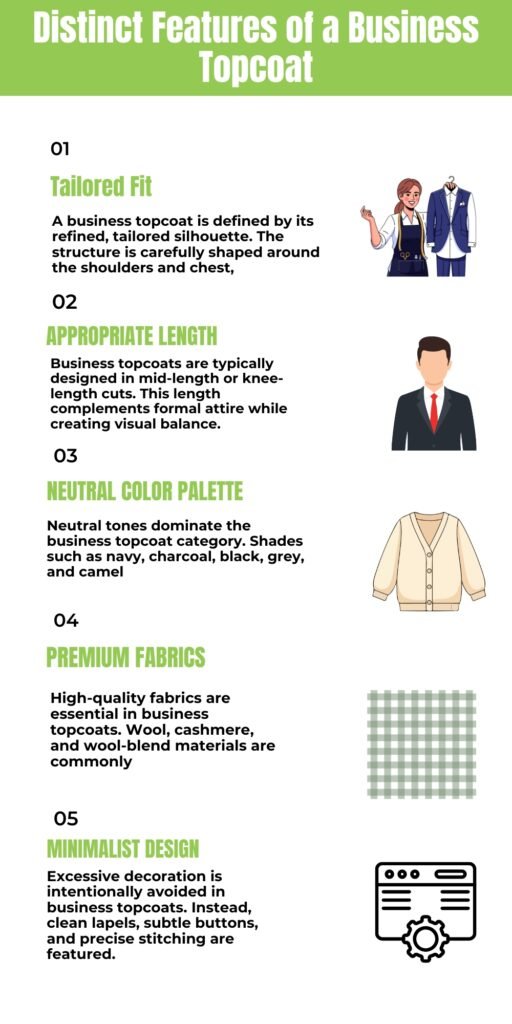 Distinct Features of a Business Topcoat

01

Tailored Fit

A business topcoat is defined by its refined, tailored silhouette. The structure is carefully shaped around the shoulders and chest,

02

APPROPRIATE LENGTH

Business topcoats are typically designed in mid-length or knee-length cuts. This length complements formal attire while creating visual balance.

03

NEUTRAL COLOR PALETTE

Neutral tones dominate the business topcoat category. Shades such as navy, charcoal, black, grey, and camel

04

PREMIUM FABRICS

High-quality fabrics are essential in business topcoats. Wool, cashmere, and wool-blend materials are commonly

05

MINIMALIST DESIGN

Excessive decoration is intentionally avoided in business topcoats. Instead, clean lapels, subtle buttons, and precise stitching are featured.