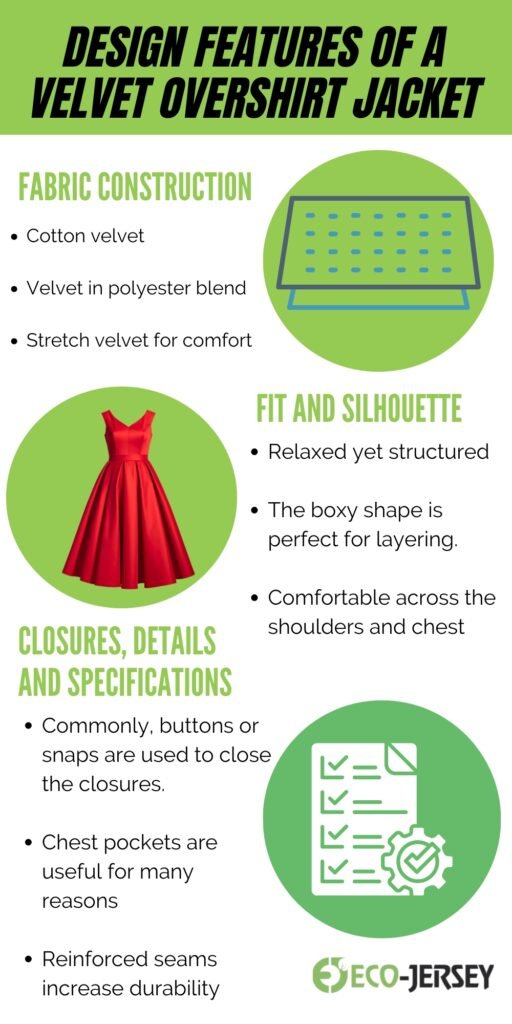 DESIGN FEATURES OF A VELVET OVERSHIRT JACKET

FABRIC CONSTRUCTION

- Cotton velvet
- Velvet in polyester blend
- Stretch velvet for comfort

FIT AND SILHOUETTE

- Relaxed yet structured
- The boxy shape is perfect for layering.
- Comfortable across the shoulders and chest

CLOSURES, DETAILS AND SPECIFICATIONS

- Commonly, buttons or snaps are used to close the closures.
- Chest pockets are useful for many reasons
- Reinforced seams increase durability

ECO-JERSEY