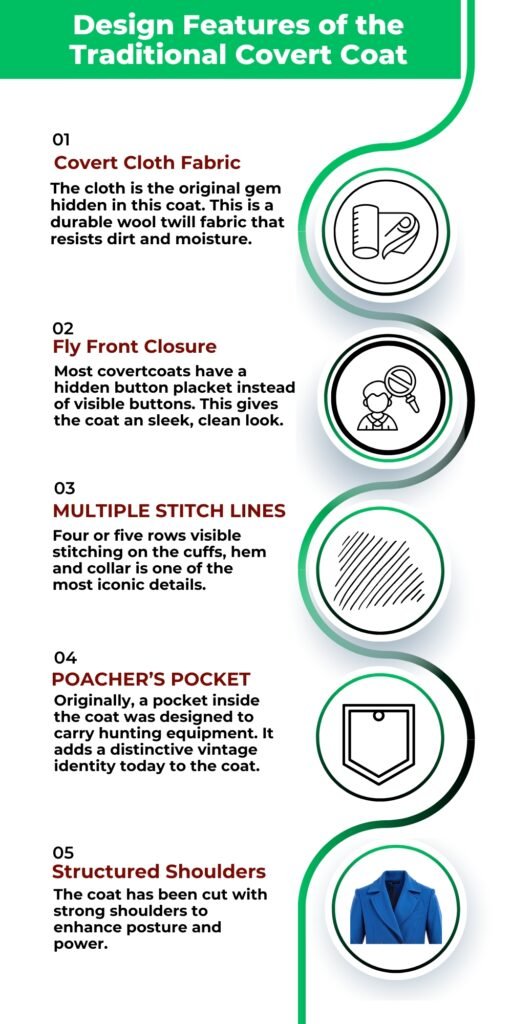 Design Features of the Traditional Covert Coat

01
Covert Cloth Fabric
The cloth is the original gem hidden in this coat. This is a durable wool twill fabric that resists dirt and moisture.

02
Fly Front Closure
Most covertcoats have a hidden button placket instead of visible buttons. This gives the coat an sleek, clean look.

03
MULTIPLE STITCH LINES
Four or five rows visible stitching on the cuffs, hem and collar is one of the most iconic details.

04
POACHER'S POCKET
Originally, a pocket inside the coat was designed to carry hunting equipment. It adds a distinctive vintage identity today to the coat.

05
Structured Shoulders
The coat has been cut with strong shoulders to enhance posture and power.