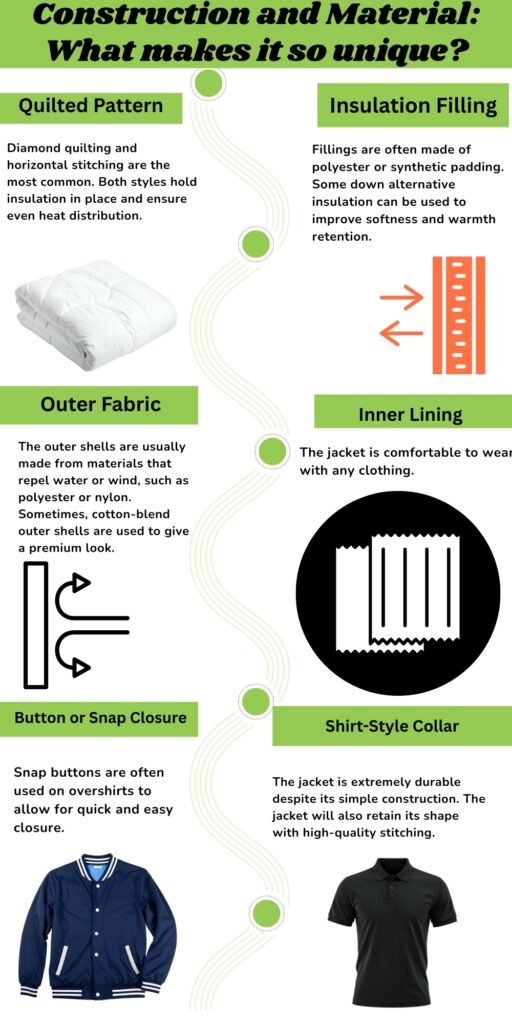 Construction and Material: What makes it so unique?

Quilted Pattern

Diamond quilting and horizontal stitching are the most common. Both styles hold insulation in place and ensure even heat distribution.

Insulation Filling

Fillings are often made of polyester or synthetic padding. Some down alternative insulation can be used to improve softness and warmth retention.

Outer Fabric

The outer shells are usually made from materials that repel water or wind, such as polyester or nylon. Sometimes, cotton-blend outer shells are used to give a premium look.

Inner Lining

The jacket is comfortable to wear with any clothing.

Button or Snap Closure

Snap buttons are often used on overshirts to allow for quick and easy closure.

Shirt-Style Collar

The jacket is extremely durable despite its simple construction. The jacket will also retain its shape with high-quality stitching.