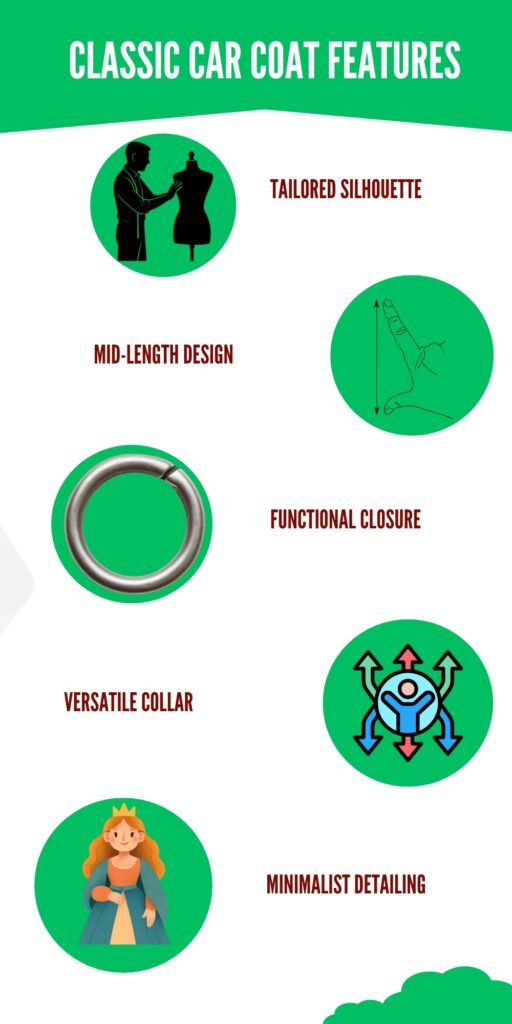 CLASSIC CAR COAT FEATURES

TAILORED SILHOUETTE

MID-LENGTH DESIGN

FUNCTIONAL CLOSURE

VERSATILE COLLAR

MINIMALIST DETAILING