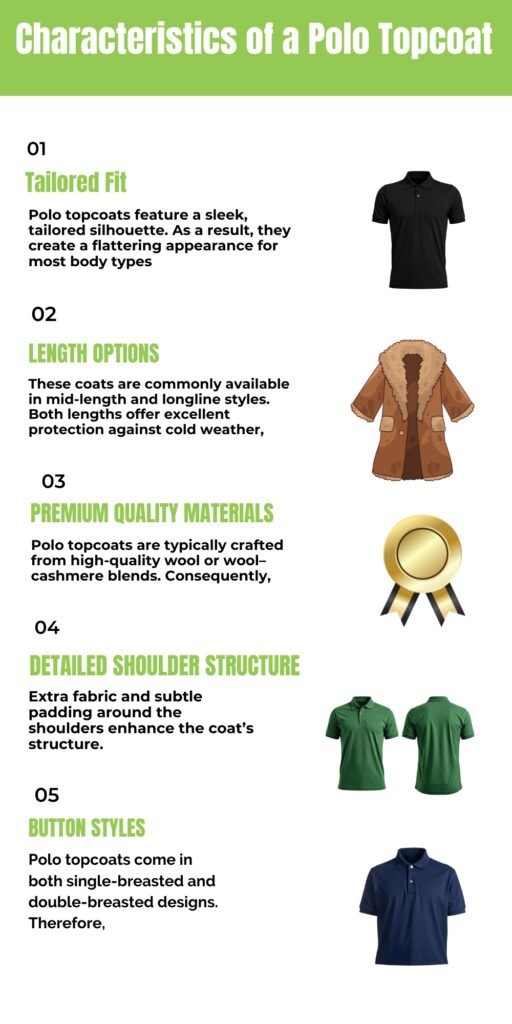 Characteristics of a Polo Topcoat

01

Tailored Fit

Polo topcoats feature a sleek, tailored silhouette. As a result, they create a flattering appearance for most body types

02

LENGTH OPTIONS

These coats are commonly available in mid-length and longline styles. Both lengths offer excellent protection against cold weather,

03

PREMIUM QUALITY MATERIALS

Polo topcoats are typically crafted from high-quality wool or wool–cashmere blends. Consequently,

04

DETAILED SHOULDER STRUCTURE

Extra fabric and subtle padding around the shoulders enhance the coat's structure.

05

BUTTON STYLES

Polo topcoats come in both single-breasted and double-breasted designs. Therefore,