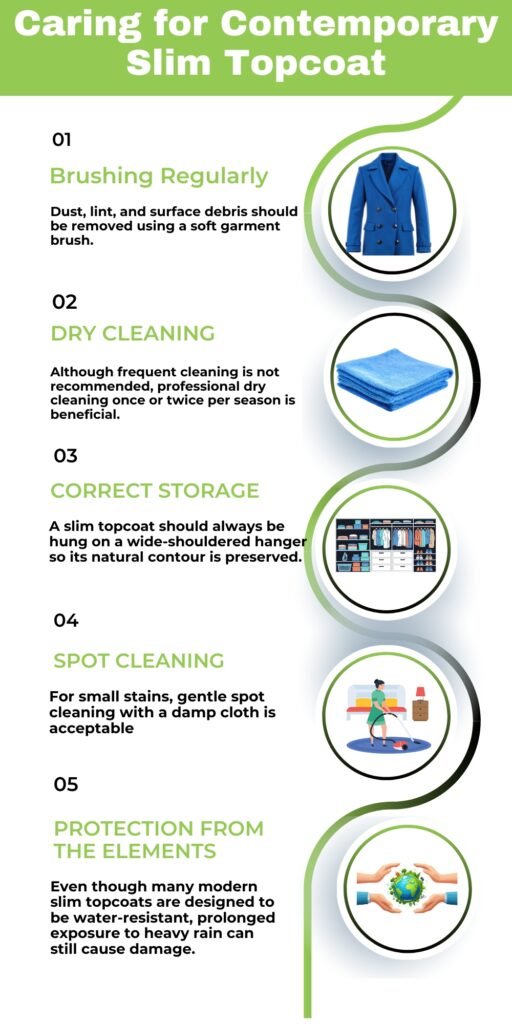 Caring for Contemporary Slim Topcoat

01

Brushing Regularly

Dust, lint, and surface debris should be removed using a soft garment brush.

02

DRY CLEANING

Although frequent cleaning is not recommended, professional dry cleaning once or twice per season is beneficial.

03

CORRECT STORAGE

A slim topcoat should always be hung on a wide-shouldered hanger so its natural contour is preserved.

04

SPOT CLEANING

For small stains, gentle spot cleaning with a damp cloth is acceptable

05

PROTECTION FROM THE ELEMENTS

Even though many modern slim topcoats are designed to be water-resistant, prolonged exposure to heavy rain can still cause damage.