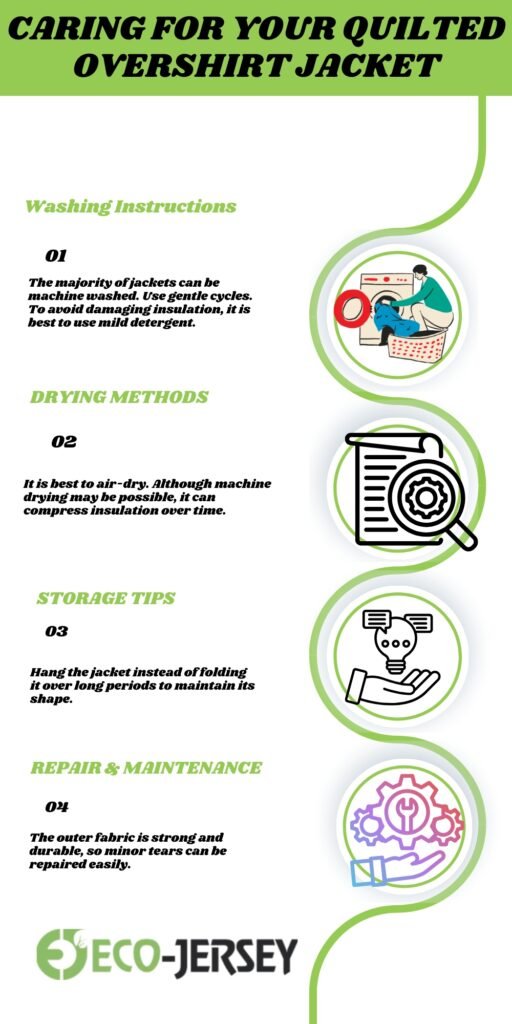 CARING FOR YOUR QUILTED OVERSHIRT JACKET

Washing Instructions

01

The majority of jackets can be machine washed. Use gentle cycles. To avoid damaging insulation, it is best to use mild detergent.

DRYING METHODS

02

It is best to air-dry. Although machine drying may be possible, it can compress insulation over time.

STORAGE TIPS

03

Hang the jacket instead of folding it over long periods to maintain its shape.

REPAIR & MAINTENANCE

04

The outer fabric is strong and durable, so minor tears can be repaired easily.

ECO-JERSEY