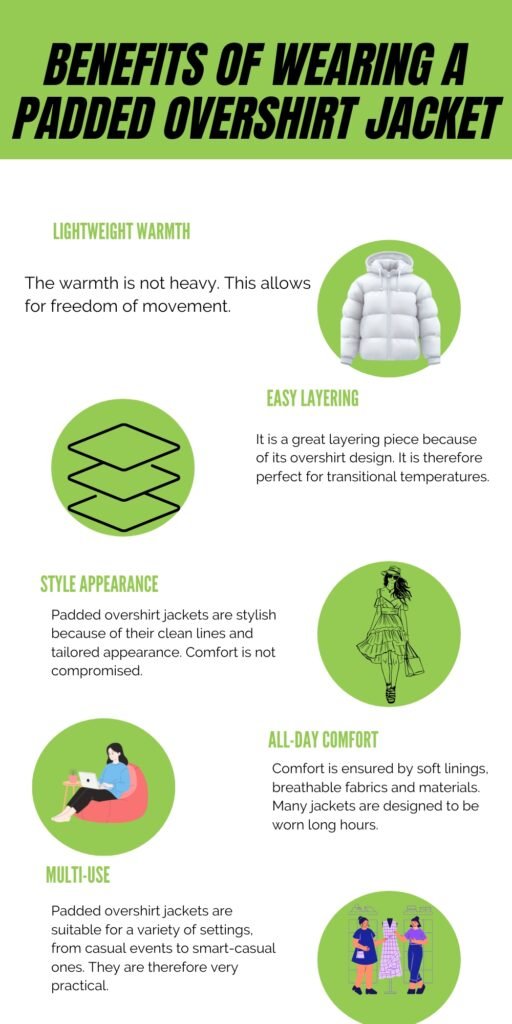 BENEFITS OF WEARING A PADDED OVERSHIRT JACKET

LIGHTWEIGHT WARMTH

The warmth is not heavy. This allows for freedom of movement.

EASY LAYERING

It is a great layering piece because of its overshirt design. It is therefore perfect for transitional temperatures.

STYLE APPEARANCE

Padded overshirt jackets are stylish because of their clean lines and tailored appearance. Comfort is not compromised.

ALL-DAY COMFORT

Comfort is ensured by soft linings, breathable fabrics and materials. Many jackets are designed to be worn long hours.

MULTI-USE

Padded overshirt jackets are suitable for a variety of settings, from casual events to smart-casual ones. They are therefore very practical.