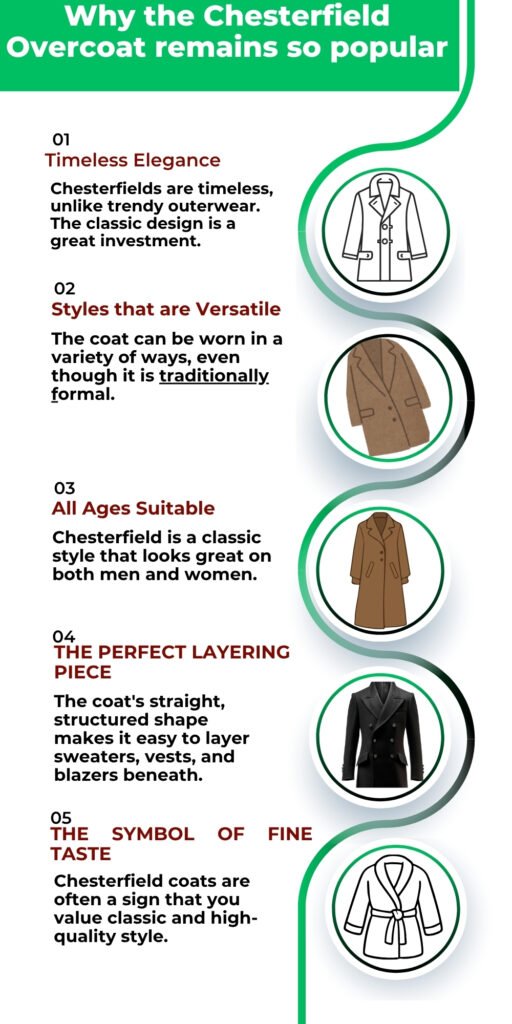 Why the Chesterfield Overcoat remains so popular

01
Timeless Elegance

Chesterfields are timeless, unlike trendy outerwear. The classic design is a great investment.

02
Styles that are Versatile

The coat can be worn in a variety of ways, even though it is traditionally formal.

03
All Ages Suitable

Chesterfield is a classic style that looks great on both men and women.

04
THE PERFECT LAYERING PIECE

The coat's straight, structured shape makes it easy to layer sweaters, vests, and blazers beneath.

05
THE SYMBOL OF FINE TASTE

Chesterfield coats are often a sign that you value classic and high-quality style.