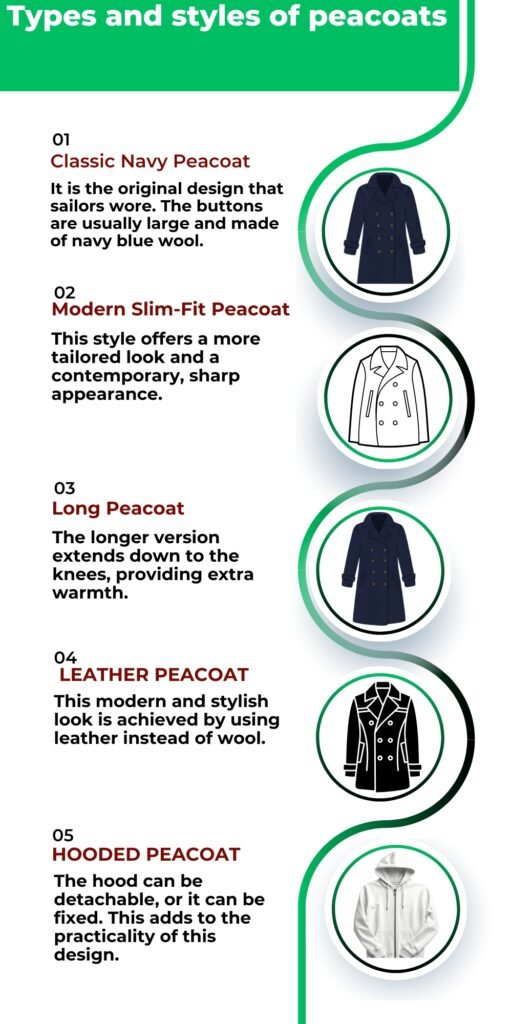 Types and styles of peacoats

01
Classic Navy Peacoat
It is the original design that sailors wore. The buttons are usually large and made of navy blue wool.

02
Modern Slim-Fit Peacoat
This style offers a more tailored look and a contemporary, sharp appearance.

03
Long Peacoat
The longer version extends down to the knees, providing extra warmth.

04
LEATHER PEACOAT
This modern and stylish look is achieved by using leather instead of wool.

05
HOODED PEACOAT
The hood can be detachable, or it can be fixed. This adds to the practicality of this design.