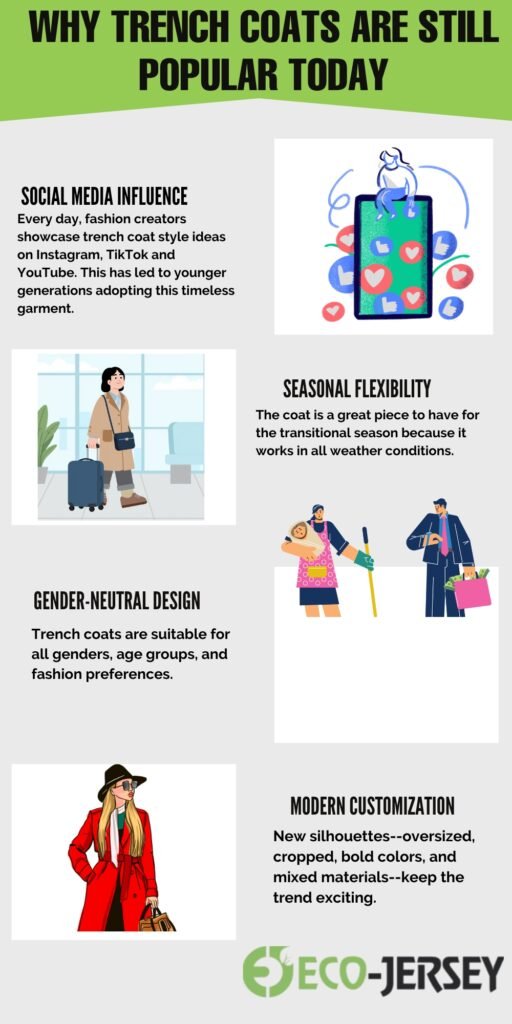 WHY TRENCH COATS ARE STILL POPULAR TODAY

SOCIAL MEDIA INFLUENCE
Every day, fashion creators showcase trench coat style ideas on Instagram, TikTok and YouTube. This has led to younger generations adopting this timeless garment.

SEASONAL FLEXIBILITY
The coat is a great piece to have for the transitional season because it works in all weather conditions.

GENDER-NEUTRAL DESIGN
Trench coats are suitable for all genders, age groups, and fashion preferences.

MODERN CUSTOMIZATION
New silhouettes--oversized, cropped, bold colors, and mixed materials--keep the trend exciting.

ECO-JERSEY