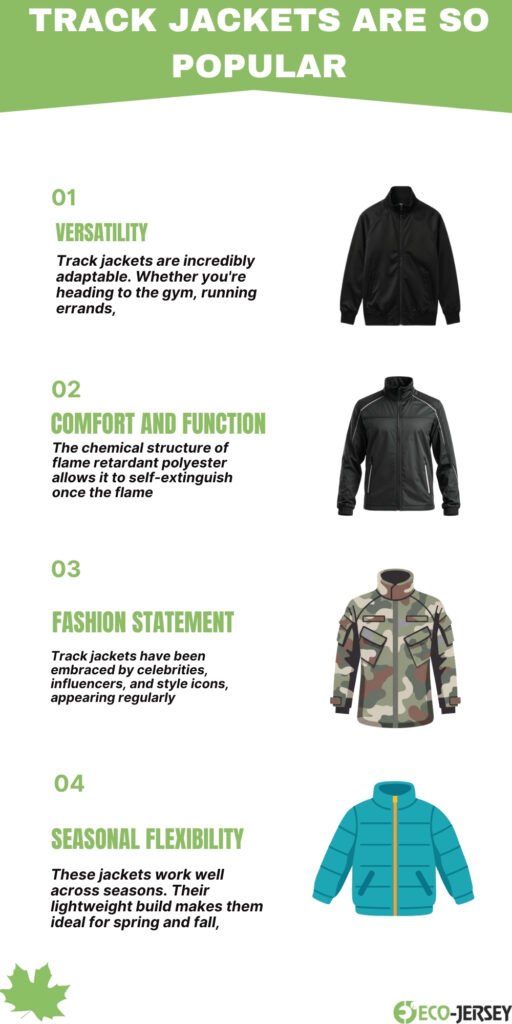 TRACK JACKETS ARE SO POPULAR

01

VERSATILITY

Track jackets are incredibly adaptable. Whether you're heading to the gym, running errands,

02

COMFORT AND FUNCTION

The chemical structure of flame retardant polyester allows it to self-extinguish once the flame

03

FASHION STATEMENT

Track jackets have been embraced by celebrities, influencers, and style icons, appearing regularly

04

SEASONAL FLEXIBILITY

These jackets work well across seasons. Their lightweight build makes them ideal for spring and fall,

ECO-JERSEY