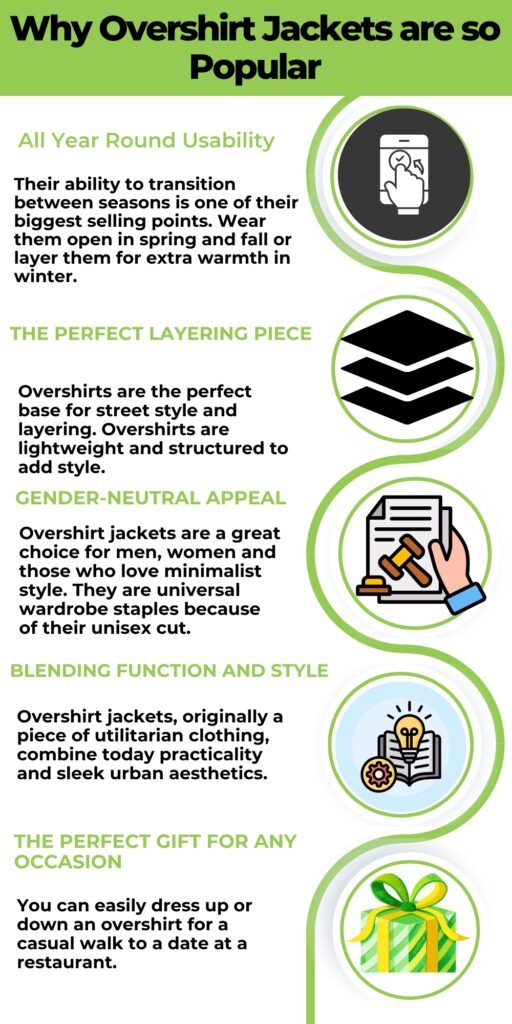 Why Overshirt Jackets are so Popular

All Year Round Usability

Their ability to transition between seasons is one of their biggest selling points. Wear them open in spring and fall or layer them for extra warmth in winter.

THE PERFECT LAYERING PIECE

Overshirts are the perfect base for street style and layering. Overshirts are lightweight and structured to add style.

GENDER-NEUTRAL APPEAL

Overshirt jackets are a great choice for men, women and those who love minimalist style. They are universal wardrobe staples because of their unisex cut.

BLENDING FUNCTION AND STYLE

Overshirt jackets, originally a piece of utilitarian clothing, combine today practicality and sleek urban aesthetics.

THE PERFECT GIFT FOR ANY OCCASION

You can easily dress up or down an overshirt for a casual walk to a date at a restaurant.