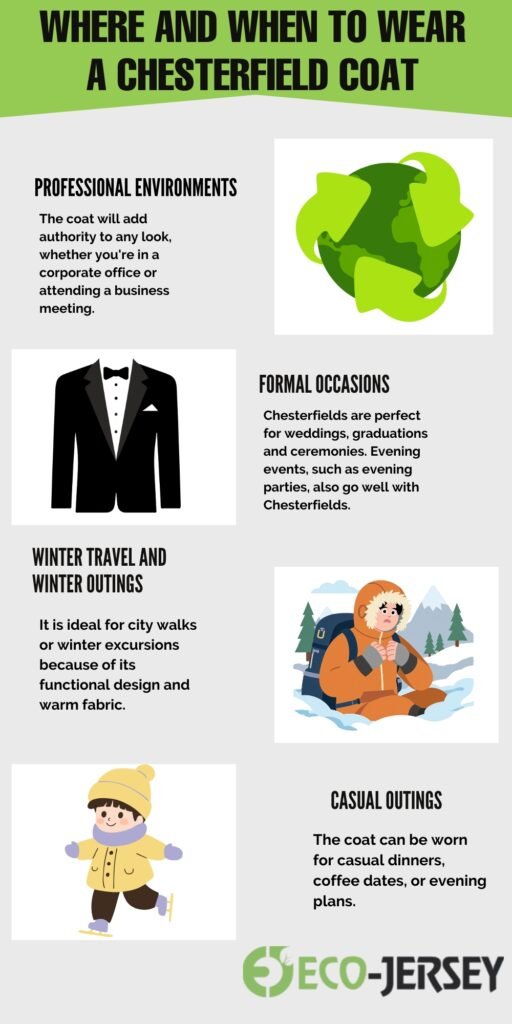 WHERE AND WHEN TO WEAR A CHESTERFIELD COAT

PROFESSIONAL ENVIRONMENTS

The coat will add authority to any look, whether you're in a corporate office or attending a business meeting.

FORMAL OCCASIONS

Chesterfields are perfect for weddings, graduations and ceremonies. Evening events, such as evening parties, also go well with Chesterfields.

WINTER TRAVEL AND WINTER OUTINGS

It is ideal for city walks or winter excursions because of its functional design and warm fabric.

CASUAL OUTINGS

The coat can be worn for casual dinners, coffee dates, or evening plans.

ECO-JERSEY