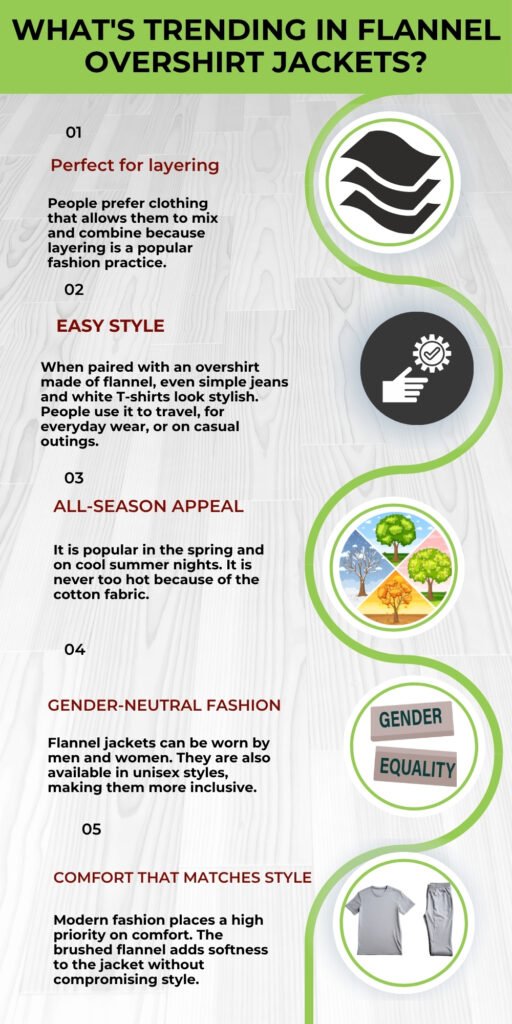 WHAT'S TRENDING IN FLANNEL OVERSHIRT JACKETS?

01

Perfect for layering

People prefer clothing that allows them to mix and combine because layering is a popular fashion practice.

02

EASY STYLE

When paired with an overshirt made of flannel, even simple jeans and white T-shirts look stylish. People use it to travel, for everyday wear, or on casual outings.

03

ALL-SEASON APPEAL

It is popular in the spring and on cool summer nights. It is never too hot because of the cotton fabric.

04

GENDER-NEUTRAL FASHION

Flannel jackets can be worn by men and women. They are also available in unisex styles, making them more inclusive.

GENDER
EQUALITY

05

COMFORT THAT MATCHES STYLE

Modern fashion places a high priority on comfort. The brushed flannel adds softness to the jacket without compromising style.