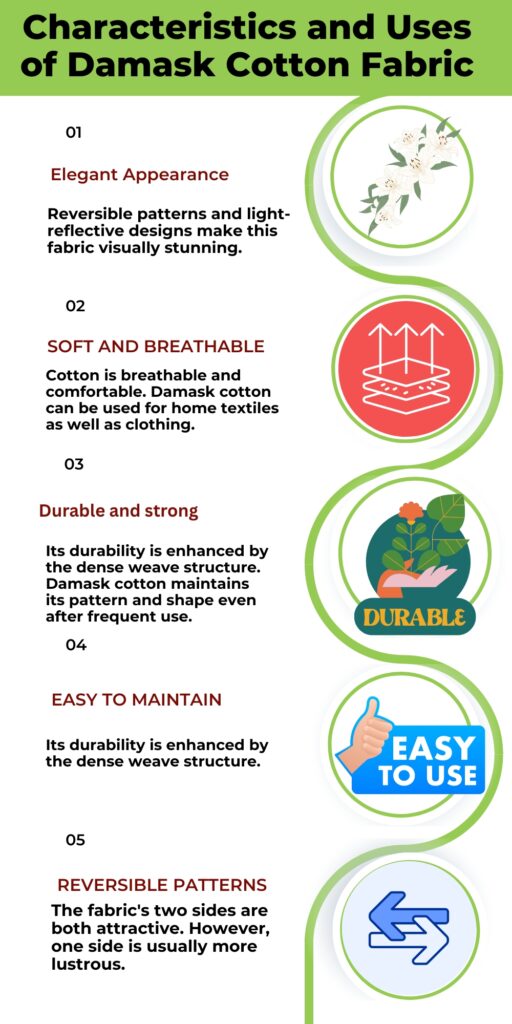 Characteristics and Uses of Damask Cotton Fabric

01

Elegant Appearance

Reversible patterns and light-reflective designs make this fabric visually stunning.

02

SOFT AND BREATHABLE

Cotton is breathable and comfortable. Damask cotton can be used for home textiles as well as clothing.

03

Durable and strong

Its durability is enhanced by the dense weave structure. Damask cotton maintains its pattern and shape even after frequent use.

DURABLE

04

EASY TO MAINTAIN

Its durability is enhanced by the dense weave structure.

EASY TO USE

05

REVERSIBLE PATTERNS

The fabric's two sides are both attractive. However, one side is usually more lustrous.