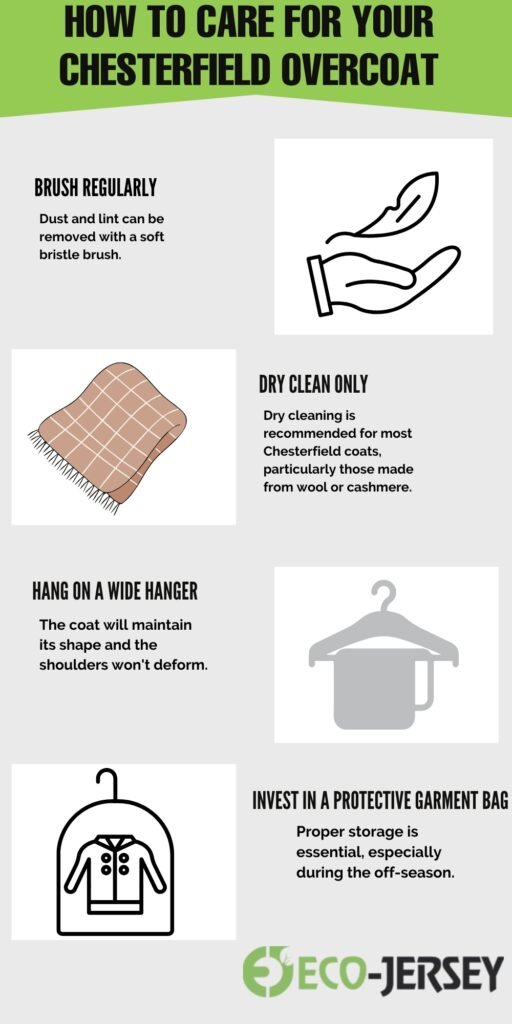 HOW TO CARE FOR YOUR CHESTERFIELD OVERCOAT

BRUSH REGULARLY

Dust and lint can be removed with a soft bristle brush.

DRY CLEAN ONLY

Dry cleaning is recommended for most Chesterfield coats, particularly those made from wool or cashmere.

HANG ON A WIDE HANGER

The coat will maintain its shape and the shoulders won't deform.

INVEST IN A PROTECTIVE GARMENT BAG

Proper storage is essential, especially during the off-season.

ECO-JERSEY