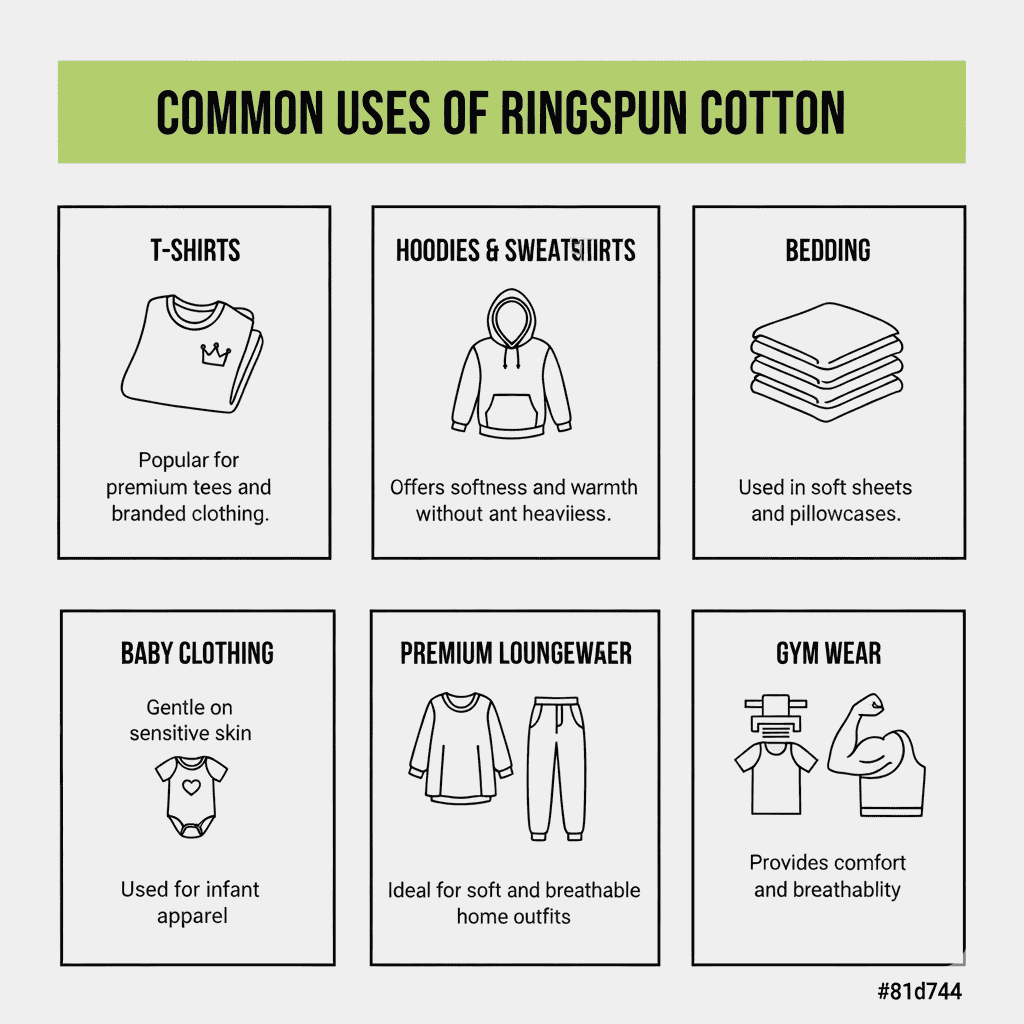 COMMON USES OF RINGSPUN COTTON

T-SHIRTS

Popular for premium tees and branded clothing.

HOODIES & SWEATSHIRTS

Offers softness and warmth without ant heaviiess.

BEDDING

Used in soft sheets and pillowcases.

BABY CLOTHING

Gentle on sensitive skin

Used for infant apparel

PREMIUM LOUNGEWAER

Ideal for soft and breathable home outfits

GYM WEAR

Provides comfort and breathablity

#81d744