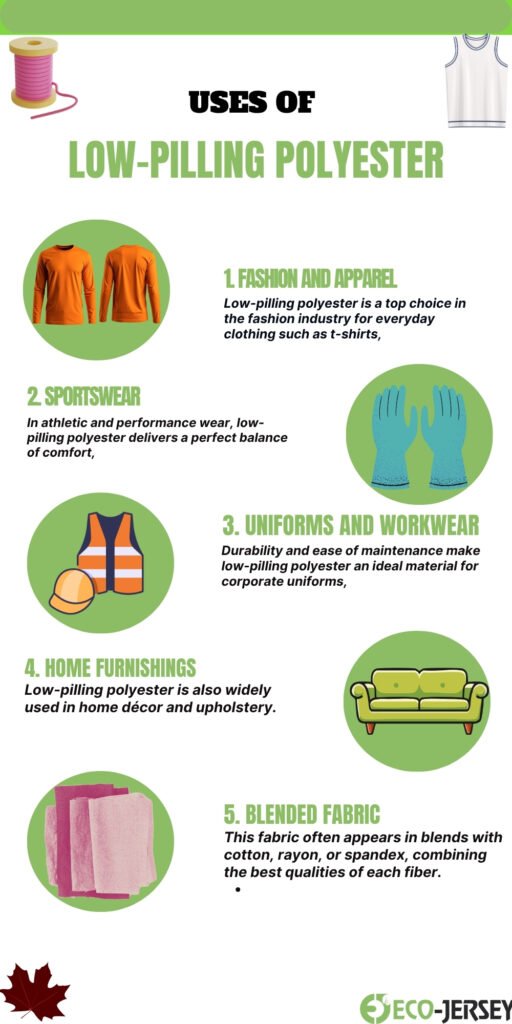 USES OF
LOW-PILLING POLYESTER

1. FASHION AND APPAREL
Low-pilling polyester is a top choice in the fashion industry for everyday clothing such as t-shirts,

2. SPORTSWEAR
In athletic and performance wear, low-pilling polyester delivers a perfect balance of comfort,

3. UNIFORMS AND WORKWEAR
Durability and ease of maintenance make low-pilling polyester an ideal material for corporate uniforms,

4. HOME FURNISHINGS
Low-pilling polyester is also widely used in home décor and upholstery.

5. BLENDED FABRIC
This fabric often appears in blends with cotton, rayon, or spandex, combining the best qualities of each fiber.

•

ECO-JERSEY