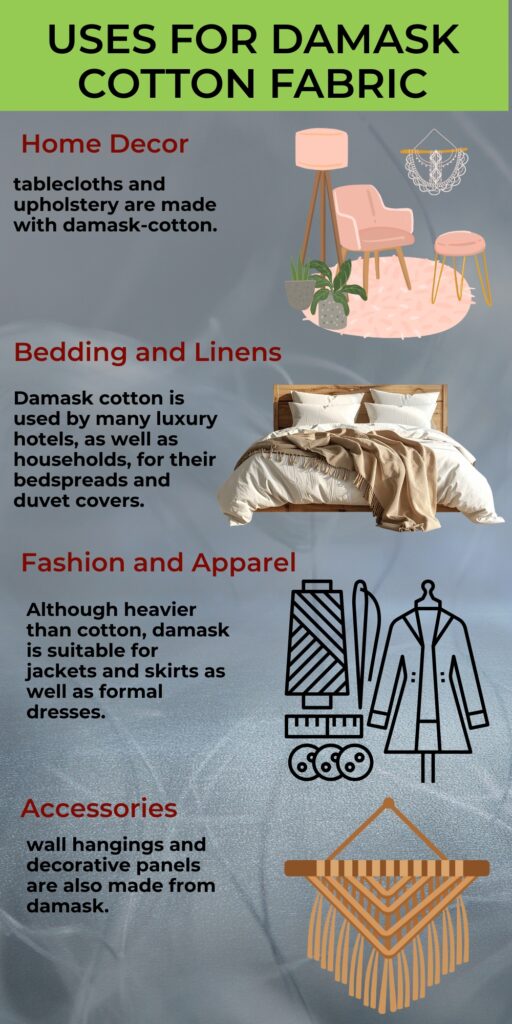 USES FOR DAMASK COTTON FABRIC

Home Decor

tablecloths and upholstery are made with damask-cotton.

Bedding and Linens

Damask cotton is used by many luxury hotels, as well as households, for their bedspreads and duvet covers.

Fashion and Apparel

Although heavier than cotton, damask is suitable for jackets and skirts as well as formal dresses.

Accessories

wall hangings and decorative panels are also made from damask.