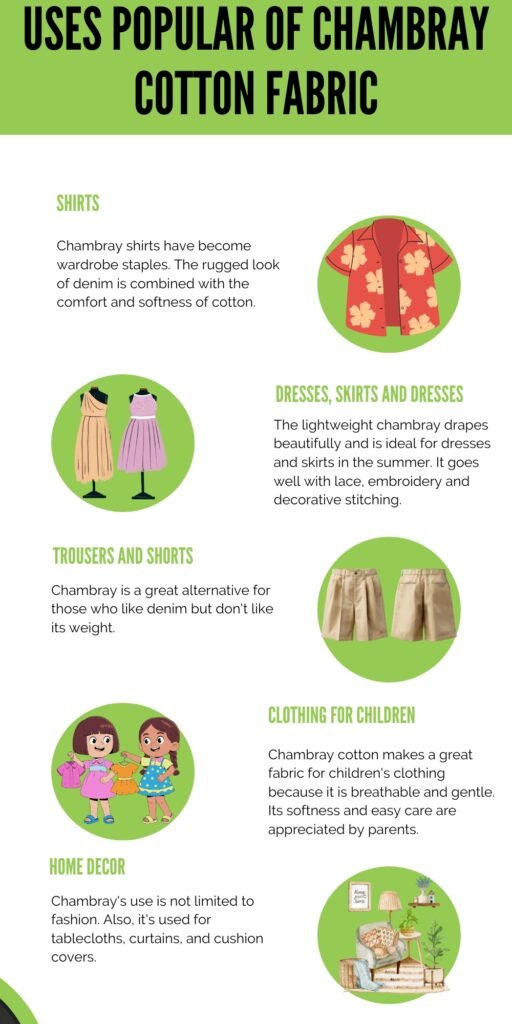 USES POPULAR OF CHAMBRAY COTTON FABRIC

SHIRTS

Chambray shirts have become wardrobe staples. The rugged look of denim is combined with the comfort and softness of cotton.

DRESSES, SKIRTS AND DRESSES

The lightweight chambray drapes beautifully and is ideal for dresses and skirts in the summer. It goes well with lace, embroidery and decorative stitching.

TROUSERS AND SHORTS

Chambray is a great alternative for those who like denim but don't like its weight.

CLOTHING FOR CHILDREN

Chambray cotton makes a great fabric for children's clothing because it is breathable and gentle. Its softness and easy care are appreciated by parents.

HOME DECOR

Chambray's use is not limited to fashion. Also, it's used for tablecloths, curtains, and cushion covers.