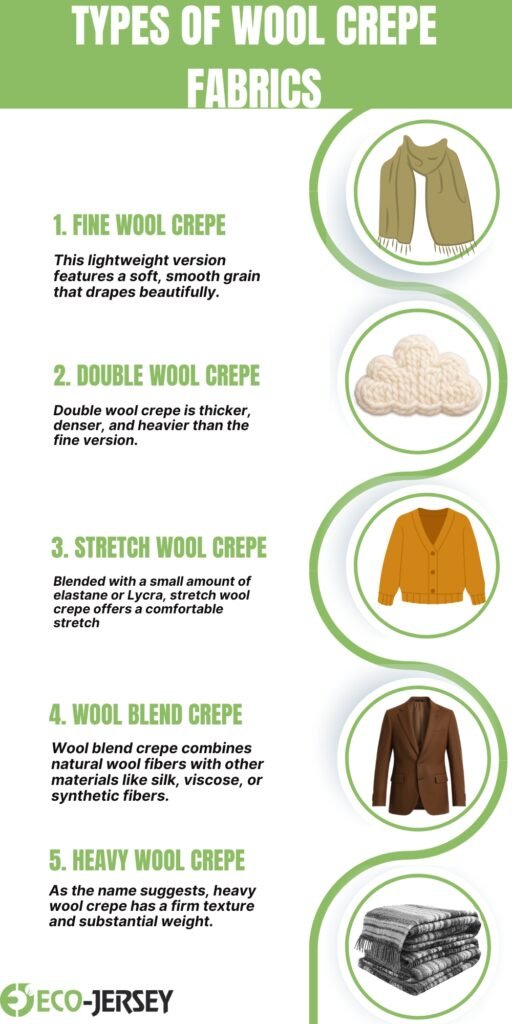 TYPES OF WOOL CREPE FABRICS

1. FINE WOOL CREPE

This lightweight version features a soft, smooth grain that drapes beautifully.

2. DOUBLE WOOL CREPE

Double wool crepe is thicker, denser, and heavier than the fine version.

3. STRETCH WOOL CREPE

Blended with a small amount of elastane or Lycra, stretch wool crepe offers a comfortable stretch

4. WOOL BLEND CREPE

Wool blend crepe combines natural wool fibers with other materials like silk, viscose, or synthetic fibers.

5. HEAVY WOOL CREPE

As the name suggests, heavy wool crepe has a firm texture and substantial weight.

ECO-JERSEY