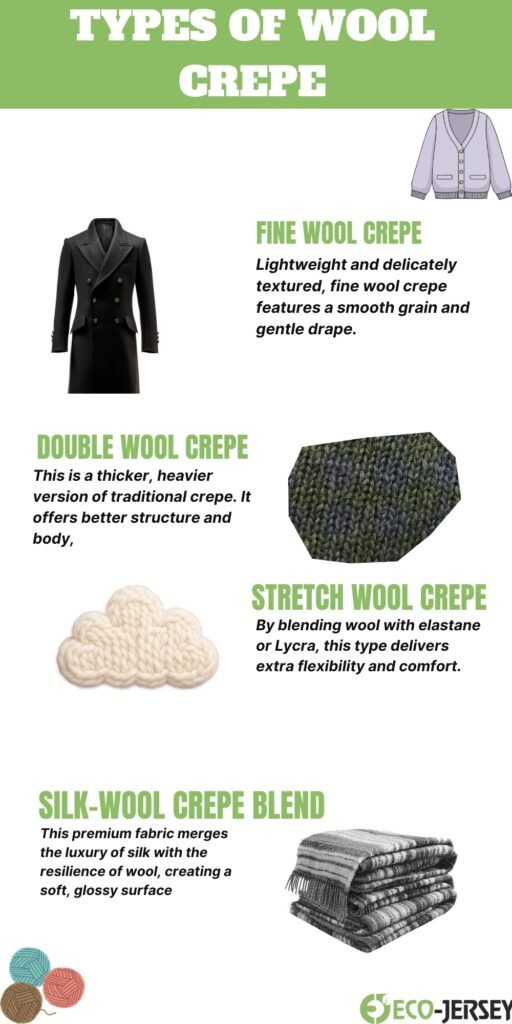 TYPES OF WOOL CREPE

FINE WOOL CREPE

Lightweight and delicately textured, fine wool crepe features a smooth grain and gentle drape.

DOUBLE WOOL CREPE

This is a thicker, heavier version of traditional crepe. It offers better structure and body,

STRETCH WOOL CREPE

By blending wool with elastane or Lycra, this type delivers extra flexibility and comfort.

SILK-WOOL CREPE BLEND

This premium fabric merges the luxury of silk with the resilience of wool, creating a soft, glossy surface

ECO-JERSEY