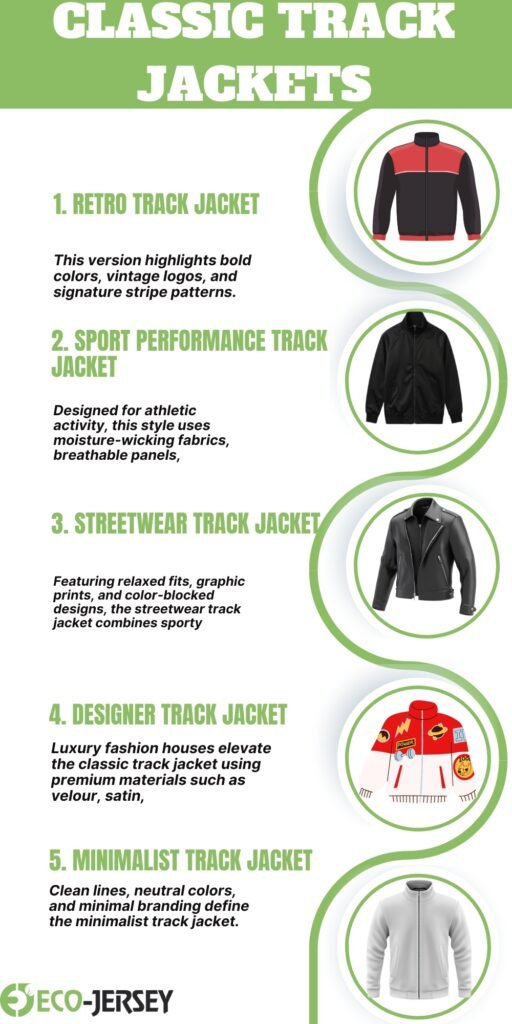 CLASSIC TRACK JACKETS

1. RETRO TRACK JACKET

This version highlights bold colors, vintage logos, and signature stripe patterns.

2. SPORT PERFORMANCE TRACK JACKET

Designed for athletic activity, this style uses moisture-wicking fabrics, breathable panels,

3. STREETWEAR TRACK JACKET

Featuring relaxed fits, graphic prints, and color-blocked designs, the streetwear track jacket combines sporty

4. DESIGNER TRACK JACKET

Luxury fashion houses elevate the classic track jacket using premium materials such as velour, satin,

5. MINIMALIST TRACK JACKET

Clean lines, neutral colors, and minimal branding define the minimalist track jacket.

ECO-JERSEY