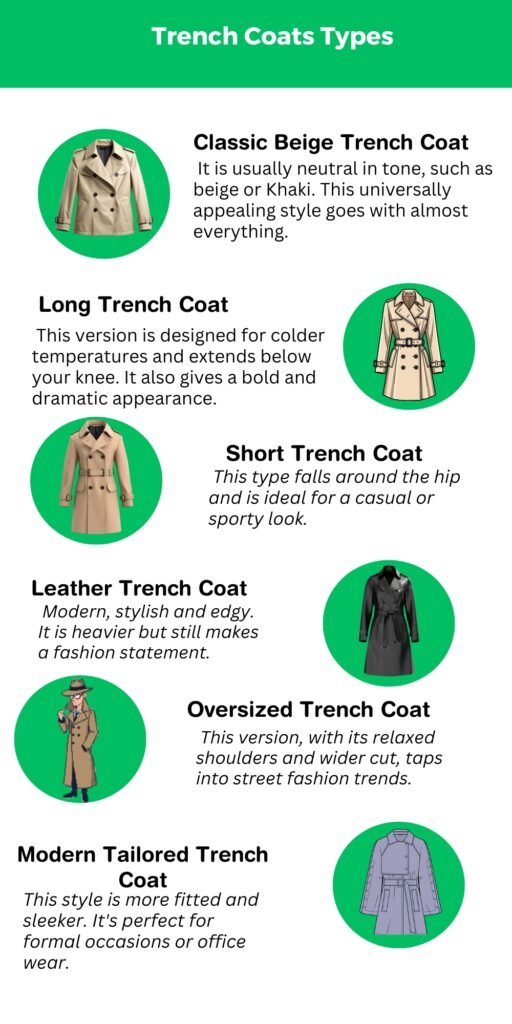 Trench Coats Types

Classic Beige Trench Coat

It is usually neutral in tone, such as beige or Khaki. This universally appealing style goes with almost everything.

Long Trench Coat

This version is designed for colder temperatures and extends below your knee. It also gives a bold and dramatic appearance.

Short Trench Coat

This type falls around the hip and is ideal for a casual or sporty look.

Leather Trench Coat

Modern, stylish and edgy. It is heavier but still makes a fashion statement.

Oversized Trench Coat

This version, with its relaxed shoulders and wider cut, taps into street fashion trends.

Modern Tailored Trench Coat

This style is more fitted and sleeker. It's perfect for formal occasions or office wear.