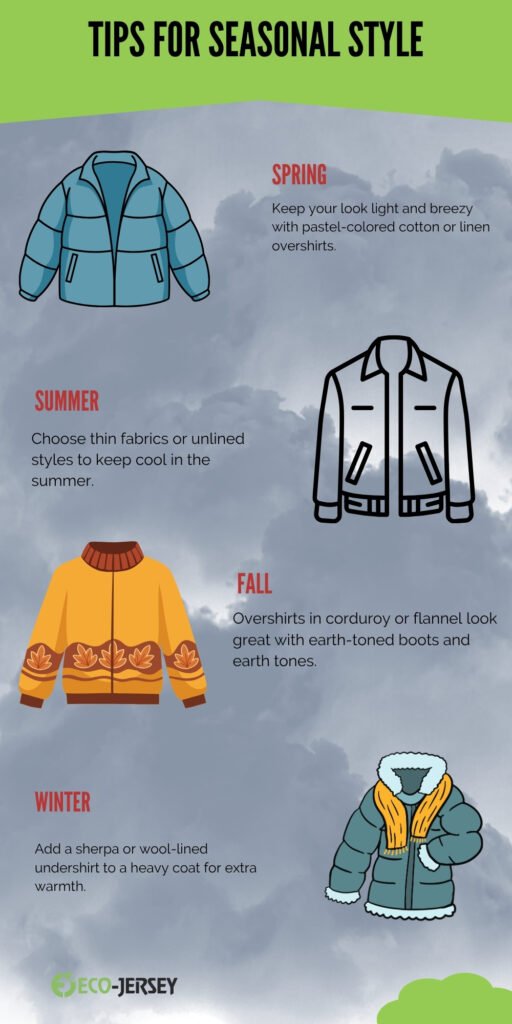 TIPS FOR SEASONAL STYLE

SPRING

Keep your look light and breezy with pastel-colored cotton or linen overshirts.

SUMMER

Choose thin fabrics or unlined styles to keep cool in the summer.

FALL

Overshirts in corduroy or flannel look great with earth-toned boots and earth tones.

WINTER

Add a sherpa or wool-lined undershirt to a heavy coat for extra warmth.

ECO-JERSEY